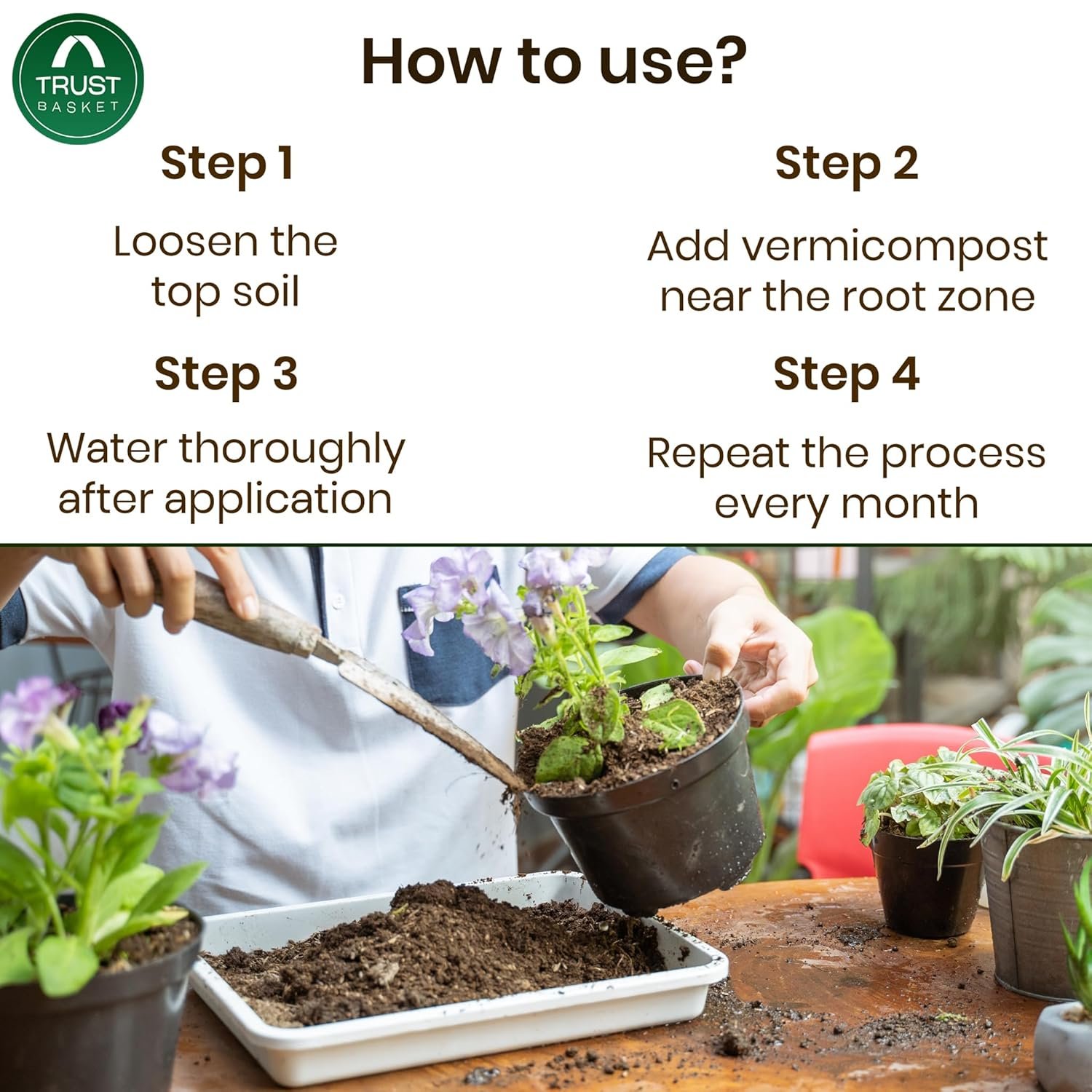 TRUST
BASKET

How to use?

Step 1

Loosen the top soil

Step 2

Add vermicompost near the root zone

Step 3

Water thoroughly after application

Step 4

Repeat the process every month