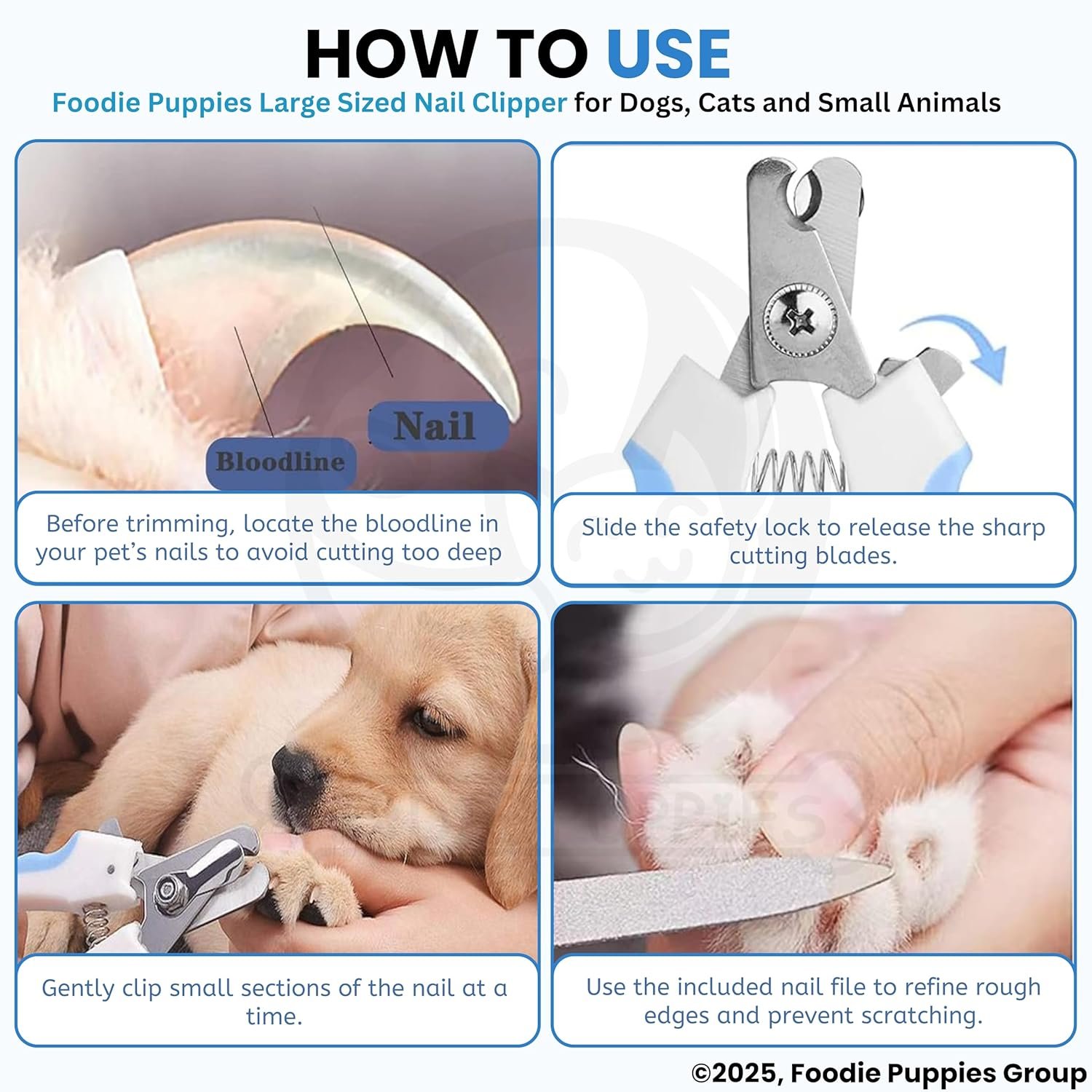 HOW TO USE

Foodie Puppies Large Sized Nail Clipper for Dogs, Cats and Small Animals

Nail

Bloodline

Before trimming, locate the bloodline in your pet's nails to avoid cutting too deep

Slide the safety lock to release the sharp cutting blades.

Gently clip small sections of the nail at a time.

Use the included nail file to refine rough edges and prevent scratching.

©2025, Foodie Puppies Group