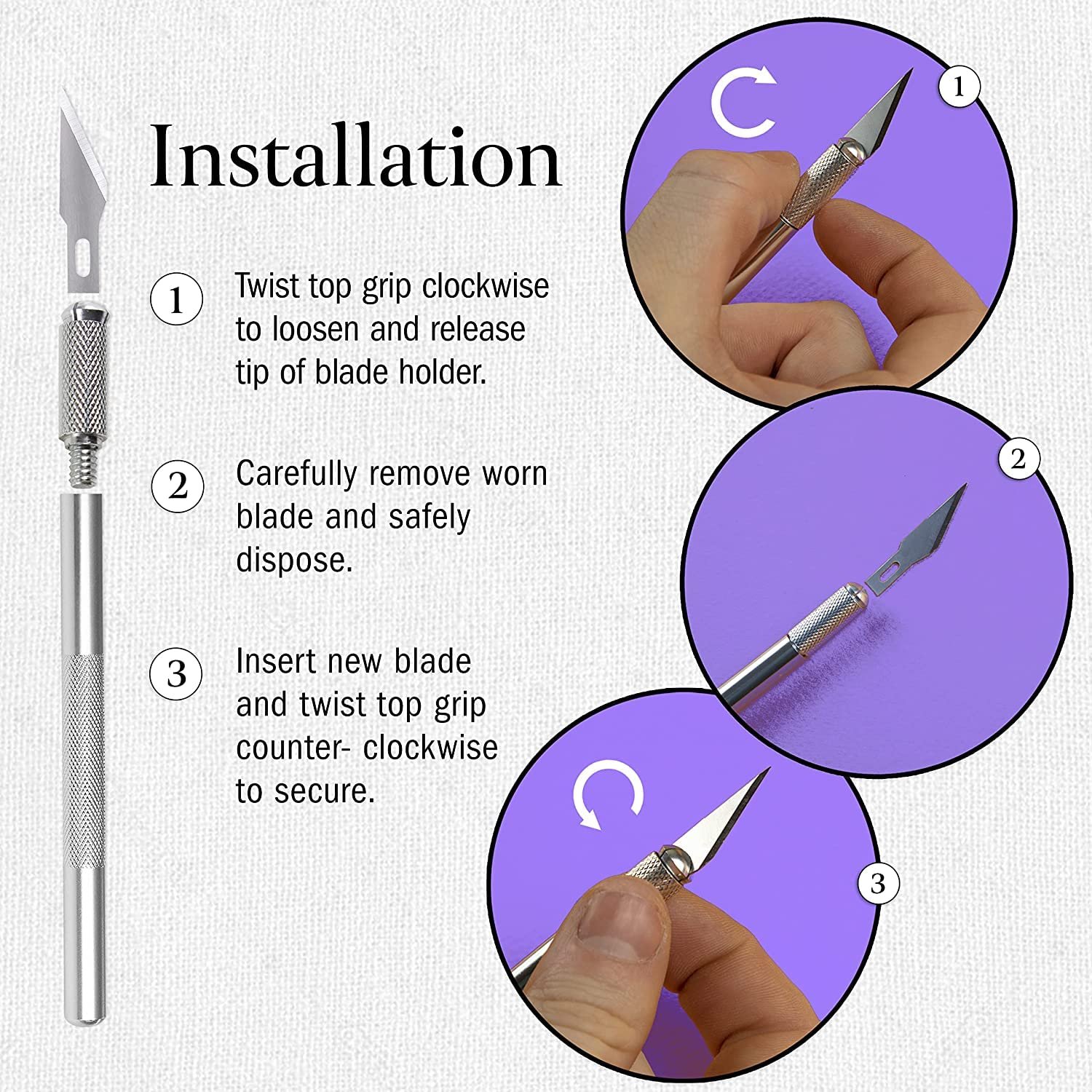 Installation

1 Twist top grip clockwise to loosen and release tip of blade holder.

2 Carefully remove worn blade and safely dispose.

3 Insert new blade and twist top grip counter- clockwise to secure.

1

2

3