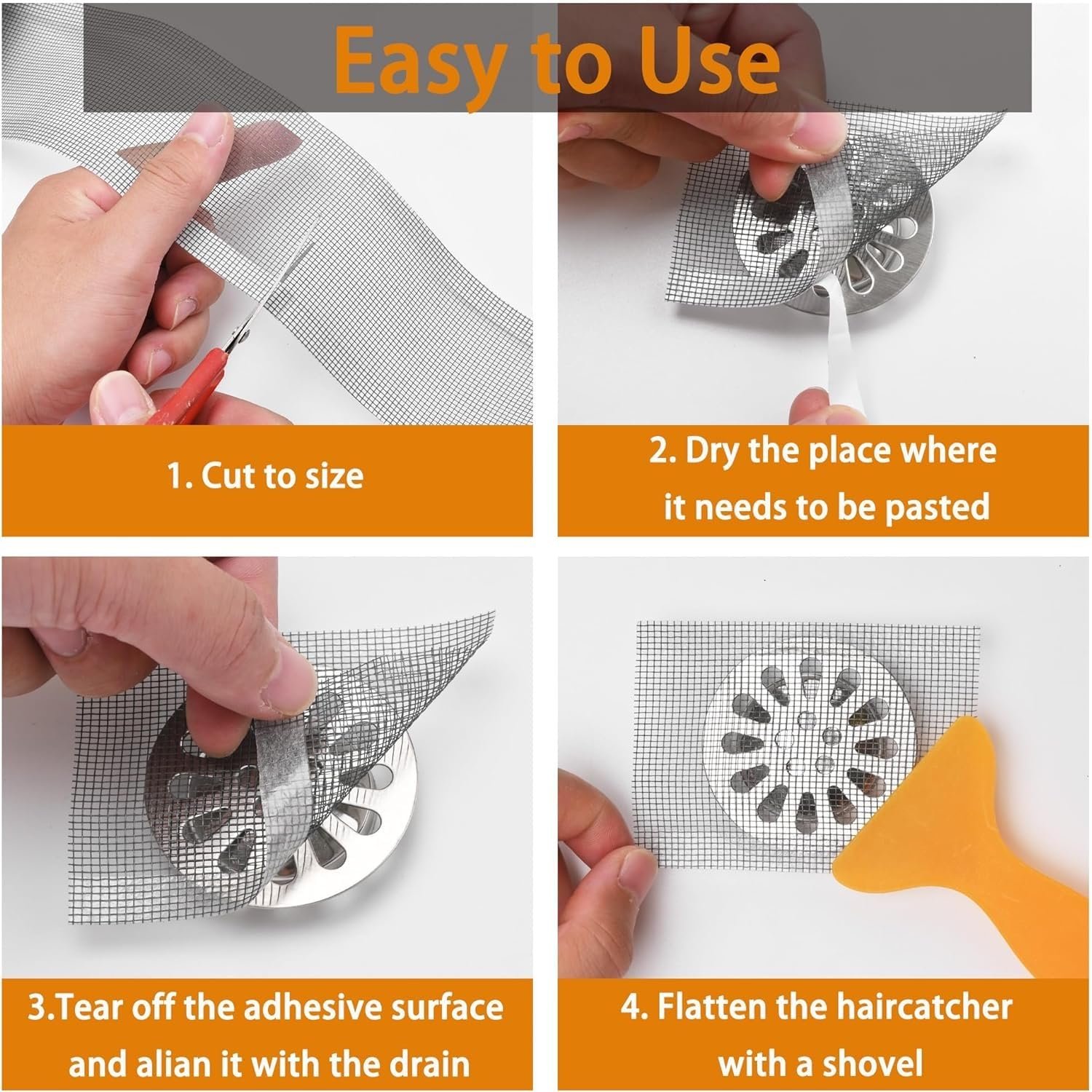 Easy to Use

1. Cut to size

2. Dry the place where it needs to be pasted

3.Tear off the adhesive surface and alian it with the drain

4. Flatten the haircatcher with a shovel