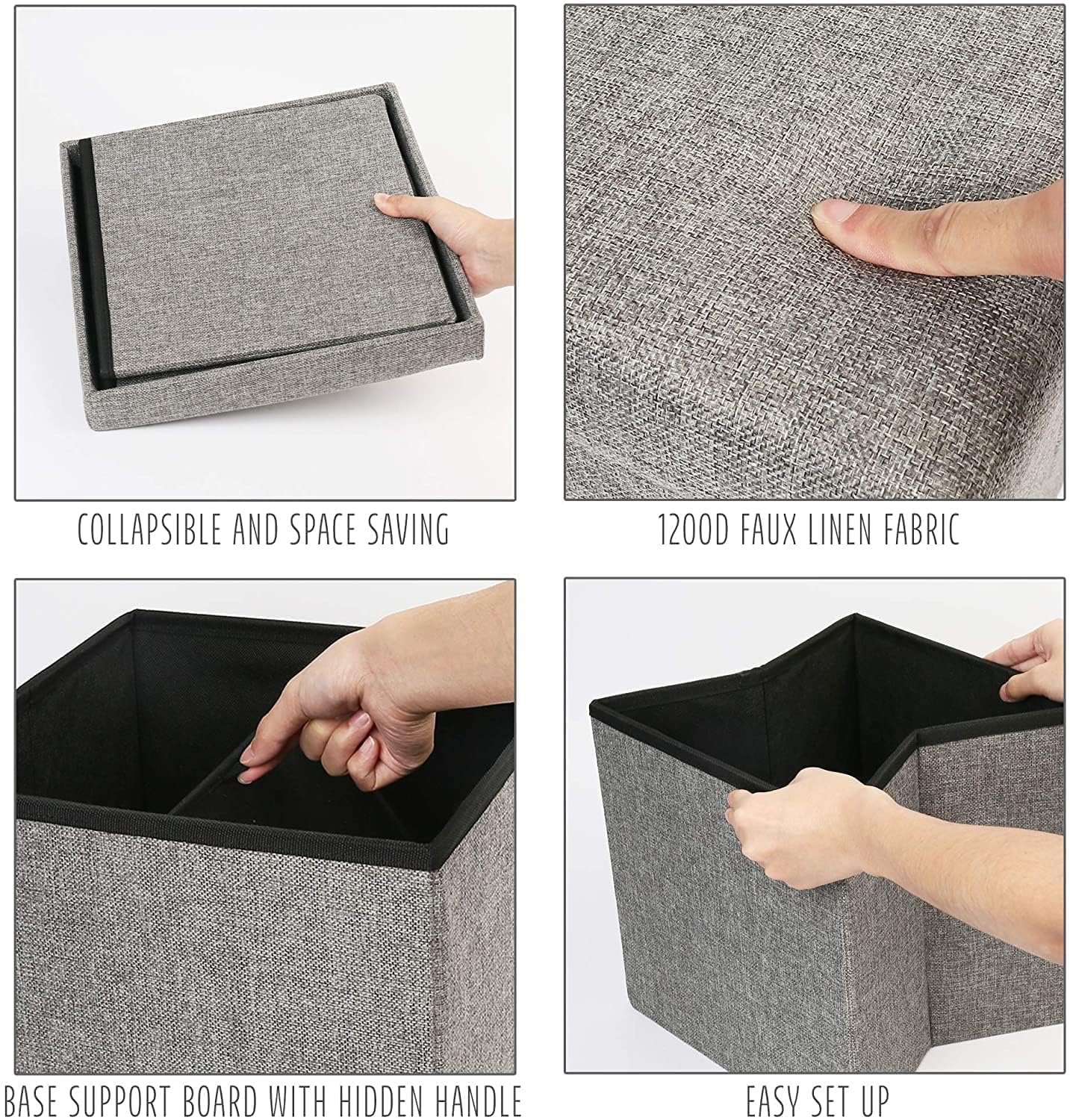 COLLAPSIBLE AND SPACE SAVING

1200D FAUX LINEN FABRIC

BASE SUPPORT BOARD WITH HIDDEN HANDLE

EASY SET UP