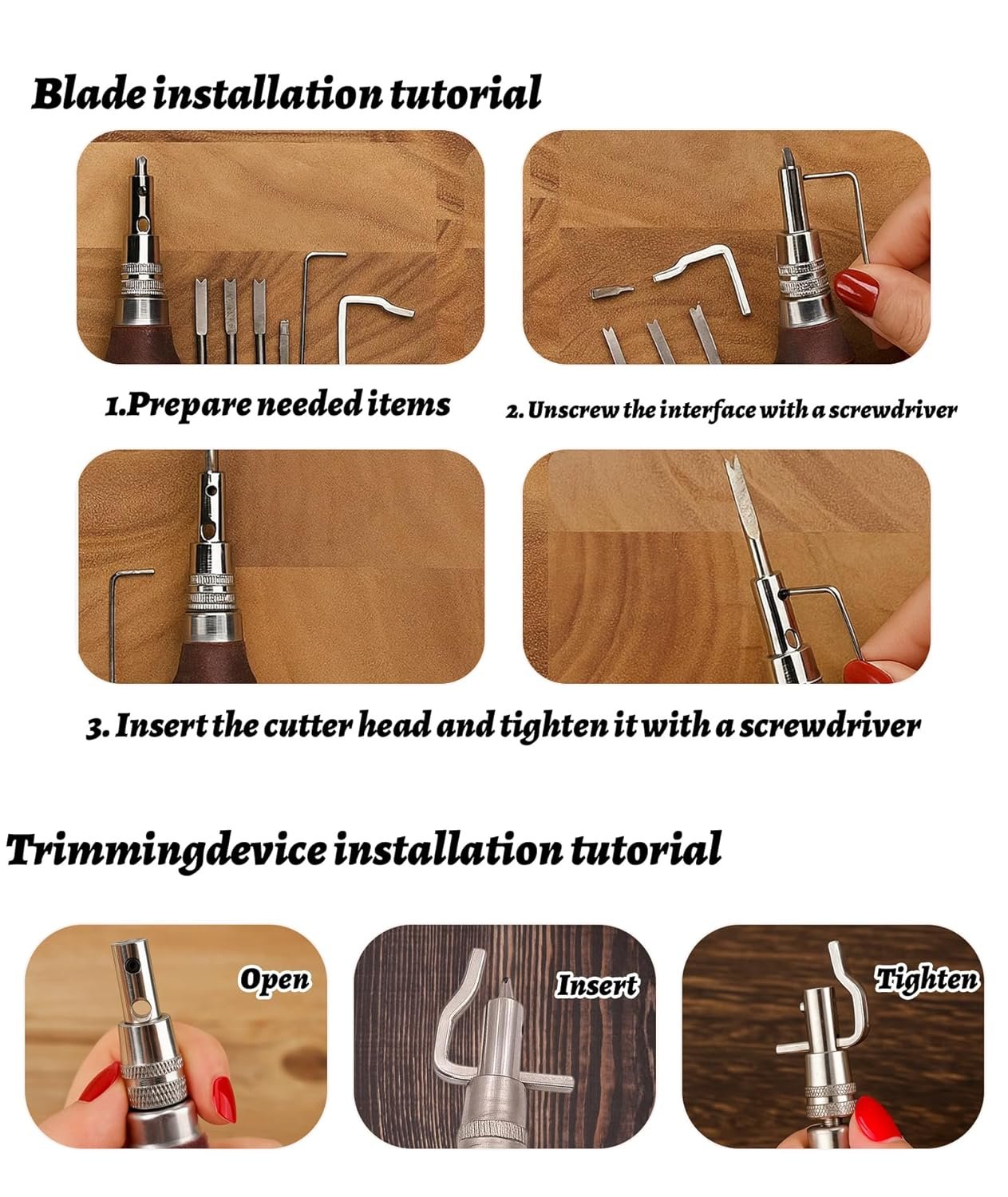 Blade installation tutorial

1.Prepare needed items

2. Unscrew the interface with a screwdriver

3. Insert the cutter head and tighten it with a screwdriver

Trimmingdevice installation tutorial

Open

Insert

Tighten