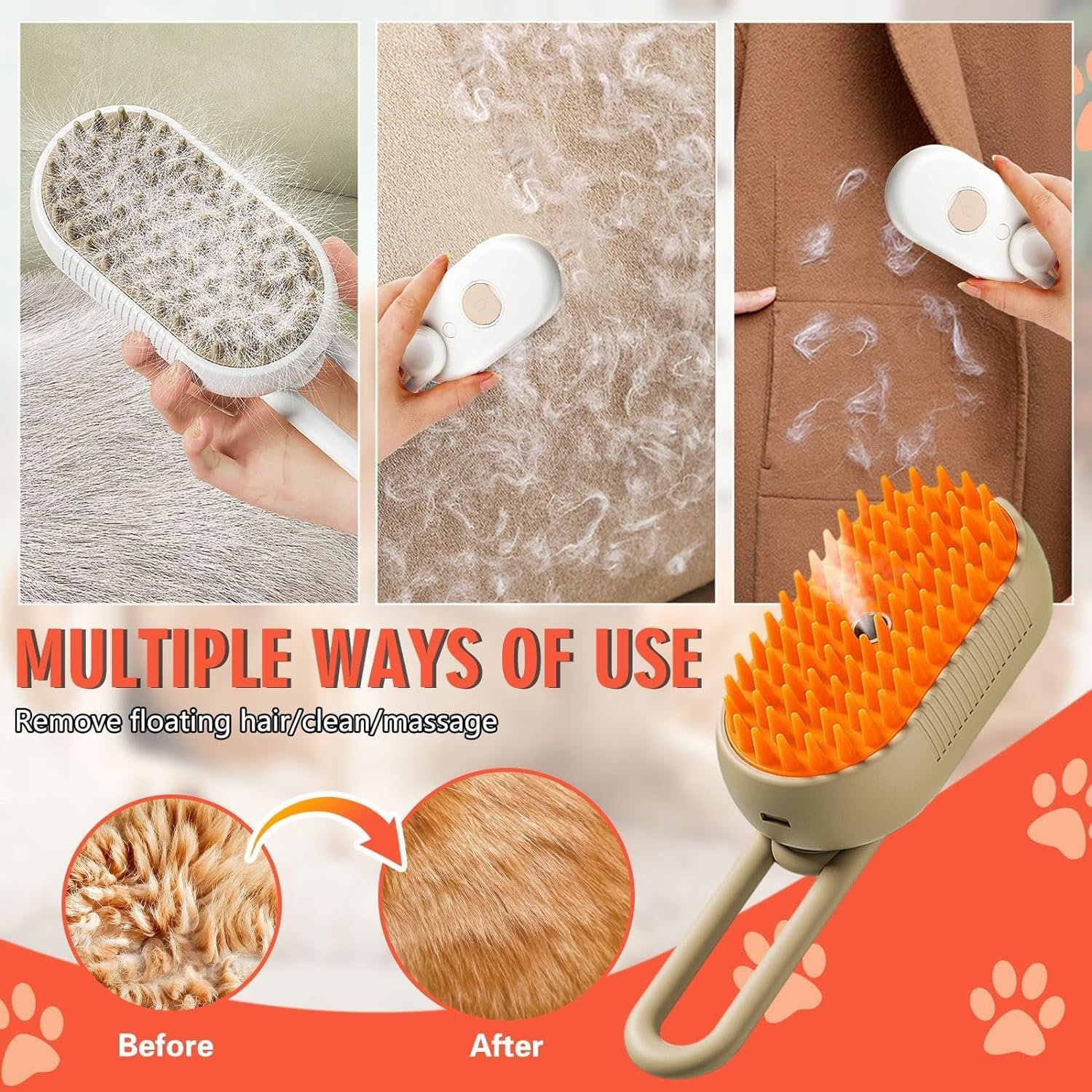 MULTIPLE WAYS OF USE
Remove floating hair/clean/massage

Before

After