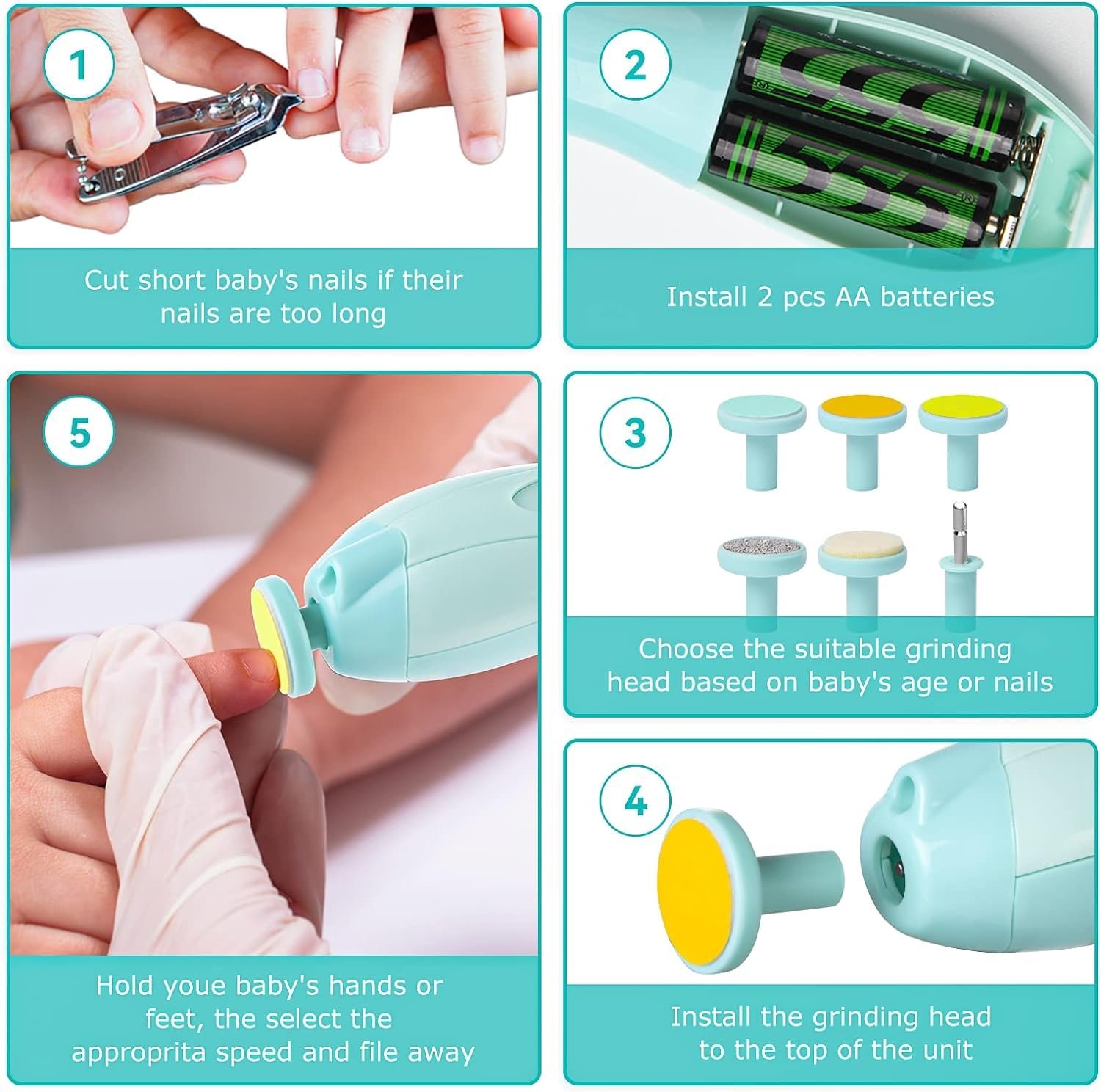 1

Cut short baby's nails if their nails are too long

2

555

555

Install 2 pcs AA batteries

5

Hold youe baby's hands or feet, the select the approprita speed and file away

3

Choose the suitable grinding head based on baby's age or nails

4

Install the grinding head to the top of the unit