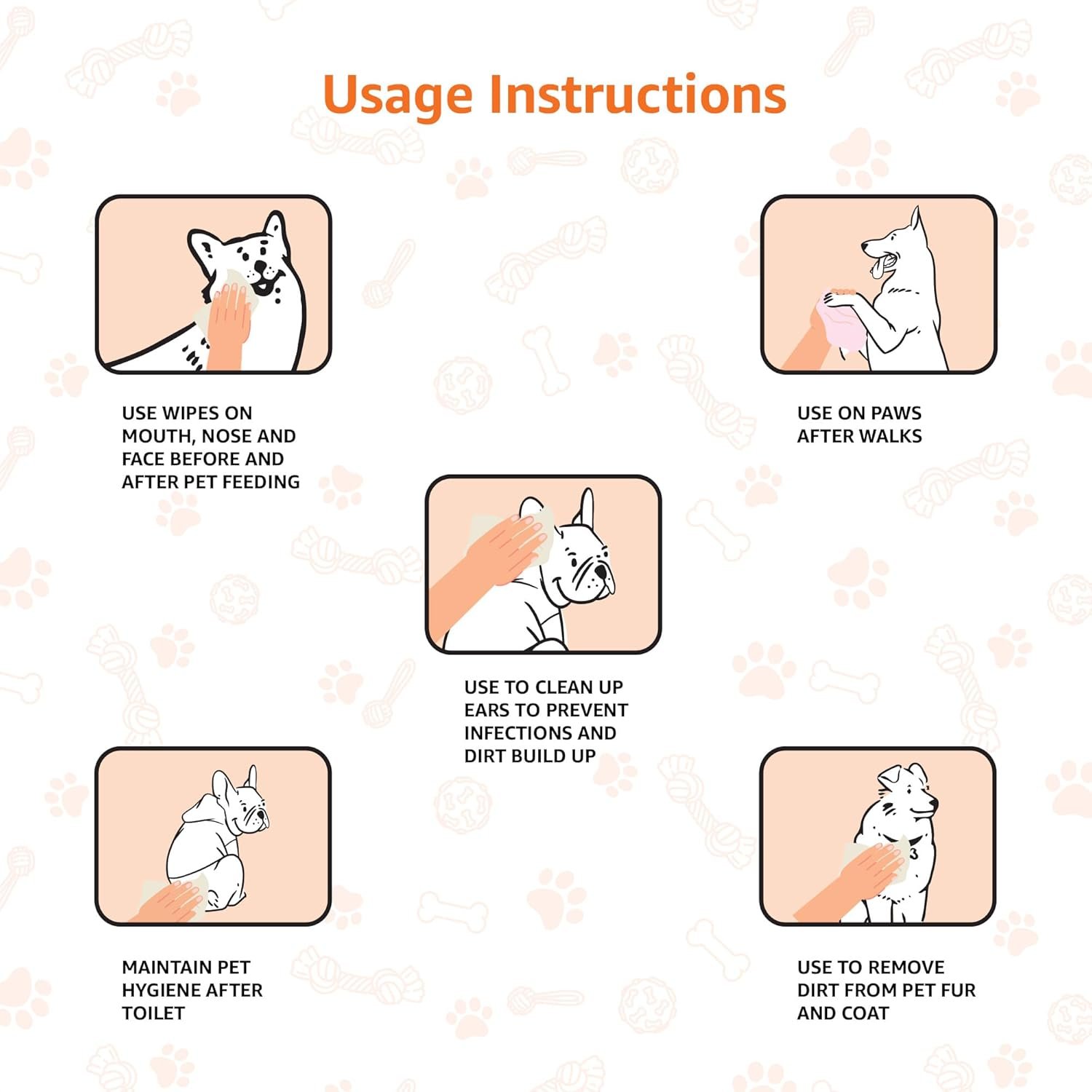 Usage Instructions

USE WIPES ON MOUTH, NOSE AND FACE BEFORE AND AFTER PET FEEDING

USE ON PAWS AFTER WALKS

USE TO CLEAN UP EARS TO PREVENT INFECTIONS AND DIRT BUILD UP

MAINTAIN PET HYGIENE AFTER TOILET

USE TO REMOVE DIRT FROM PET FUR AND COAT