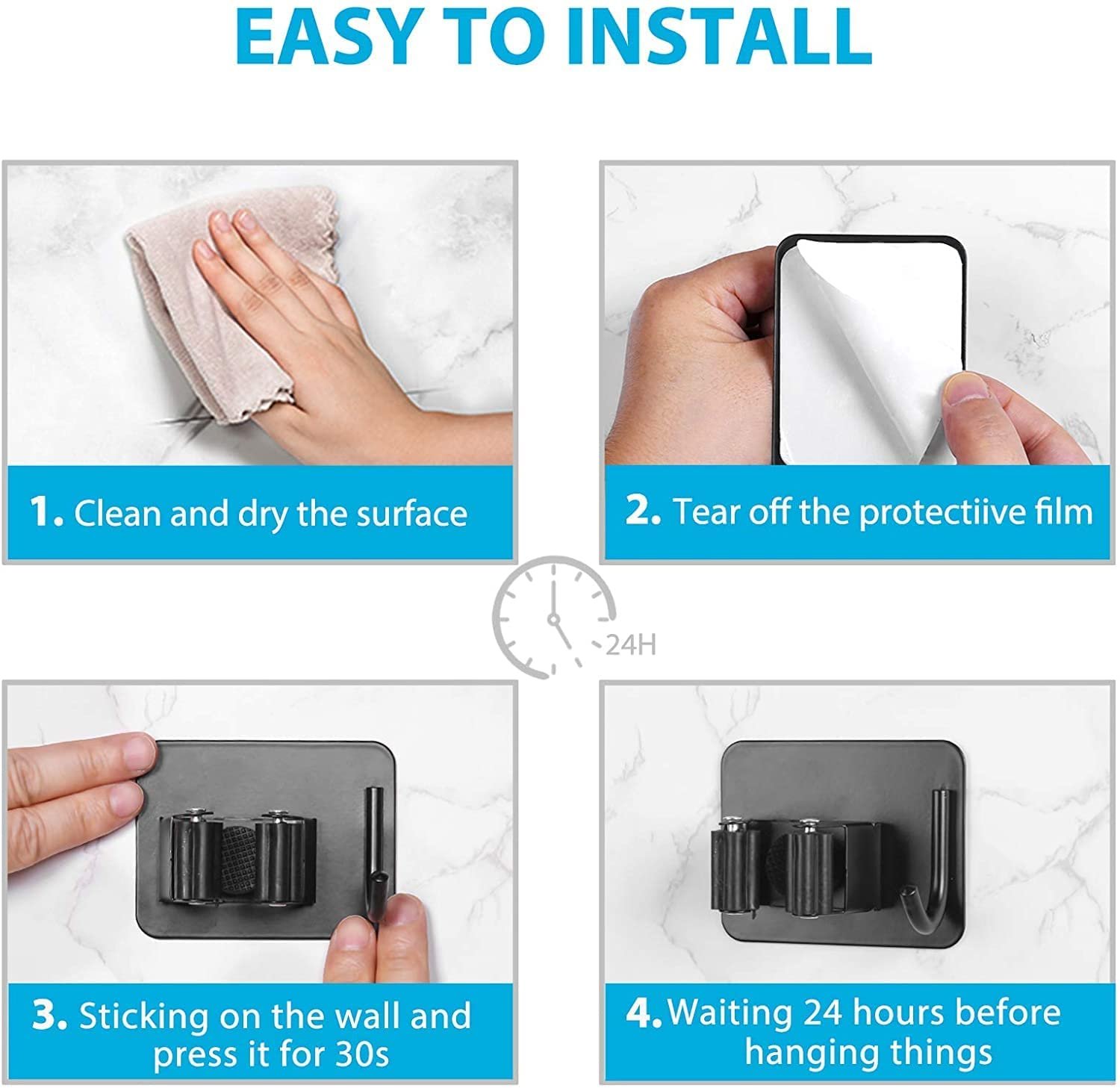 EASY TO INSTALL

1. Clean and dry the surface

2. Tear off the protectiive film

24H

3. Sticking on the wall and press it for 30s

4. Waiting 24 hours before hanging things