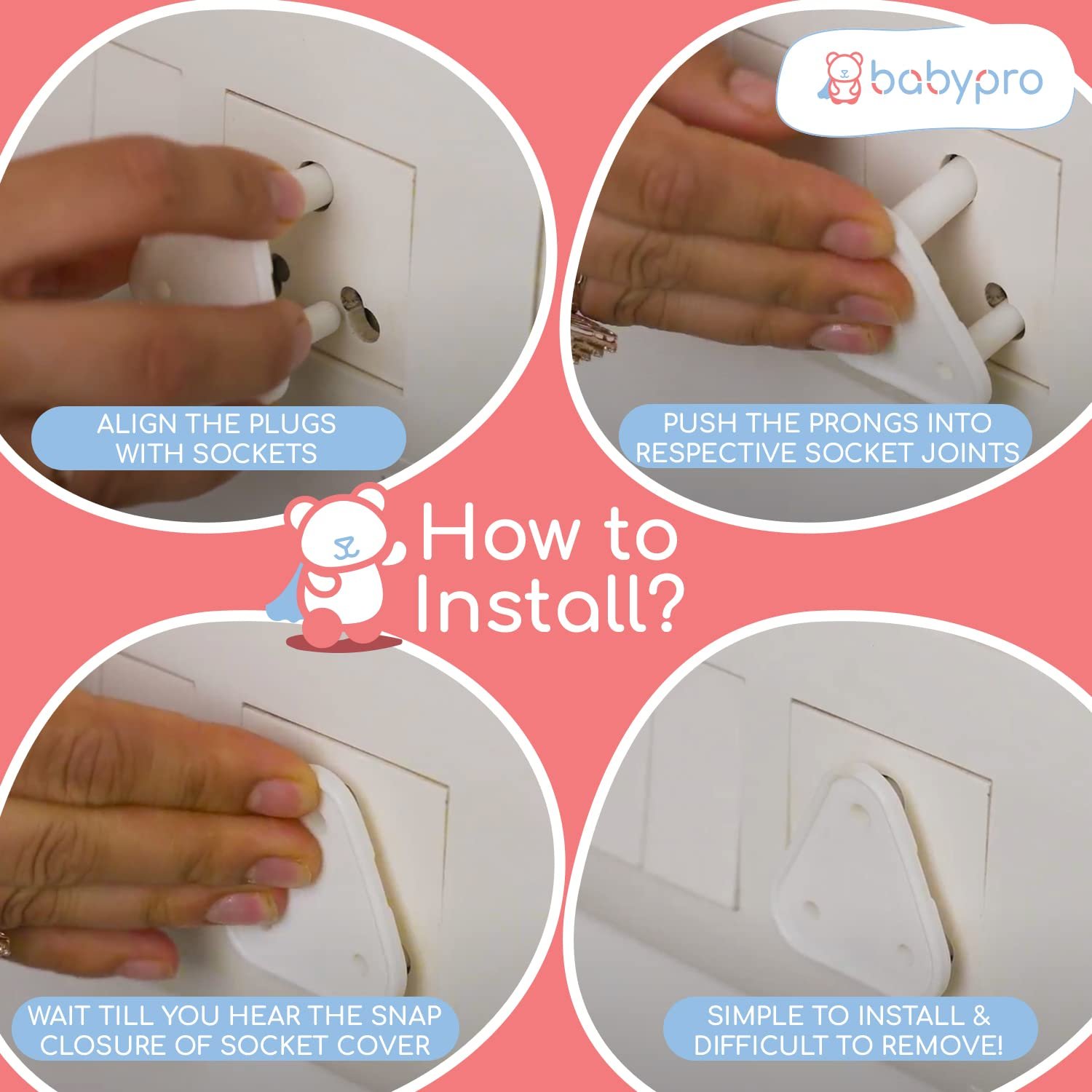 babypro

ALIGN THE PLUGS WITH SOCKETS

PUSH THE PRONGS INTO RESPECTIVE SOCKET JOINTS

How to Install?

WAIT TILL YOU HEAR THE SNAP CLOSURE OF SOCKET COVER

SIMPLE TO INSTALL & DIFFICULT TO REMOVE!