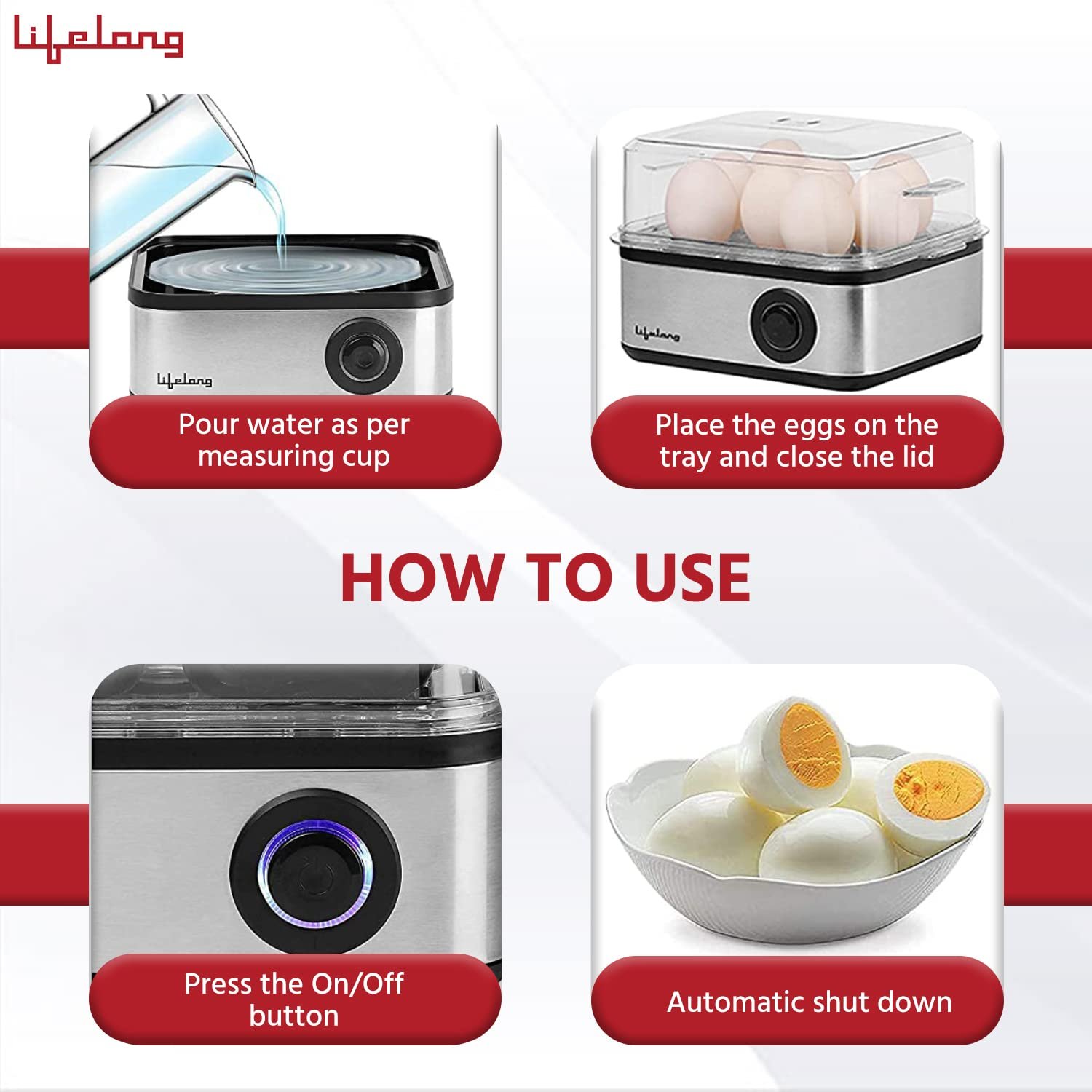 Lifelong

Lifelong

Pour water as per measuring cup

Lifelong

Place the eggs on the tray and close the lid

HOW TO USE

Press the On/Off button

Automatic shut down