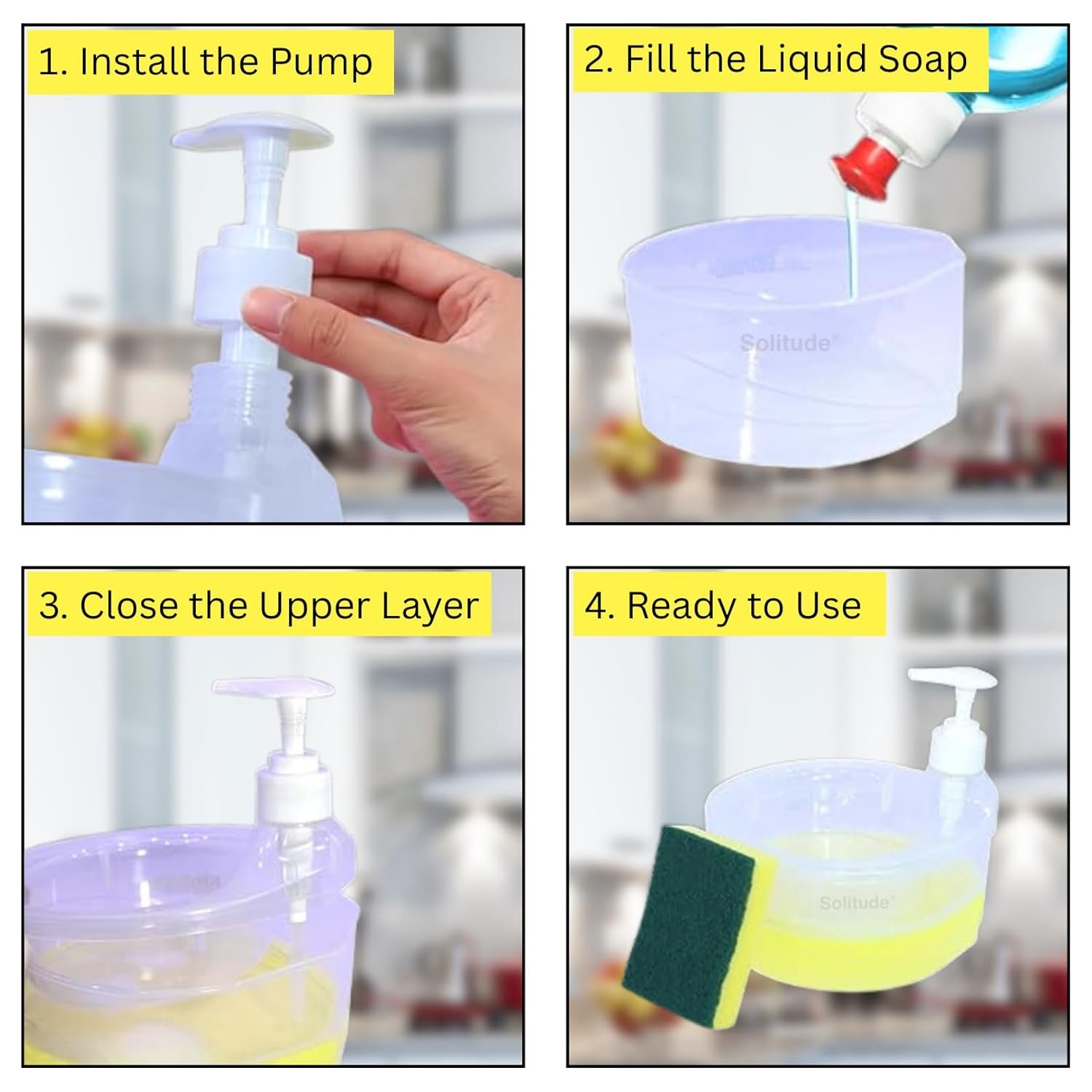 1. Install the Pump

2. Fill the Liquid Soap

Solitude

3. Close the Upper Layer

4. Ready to Use

Solitude