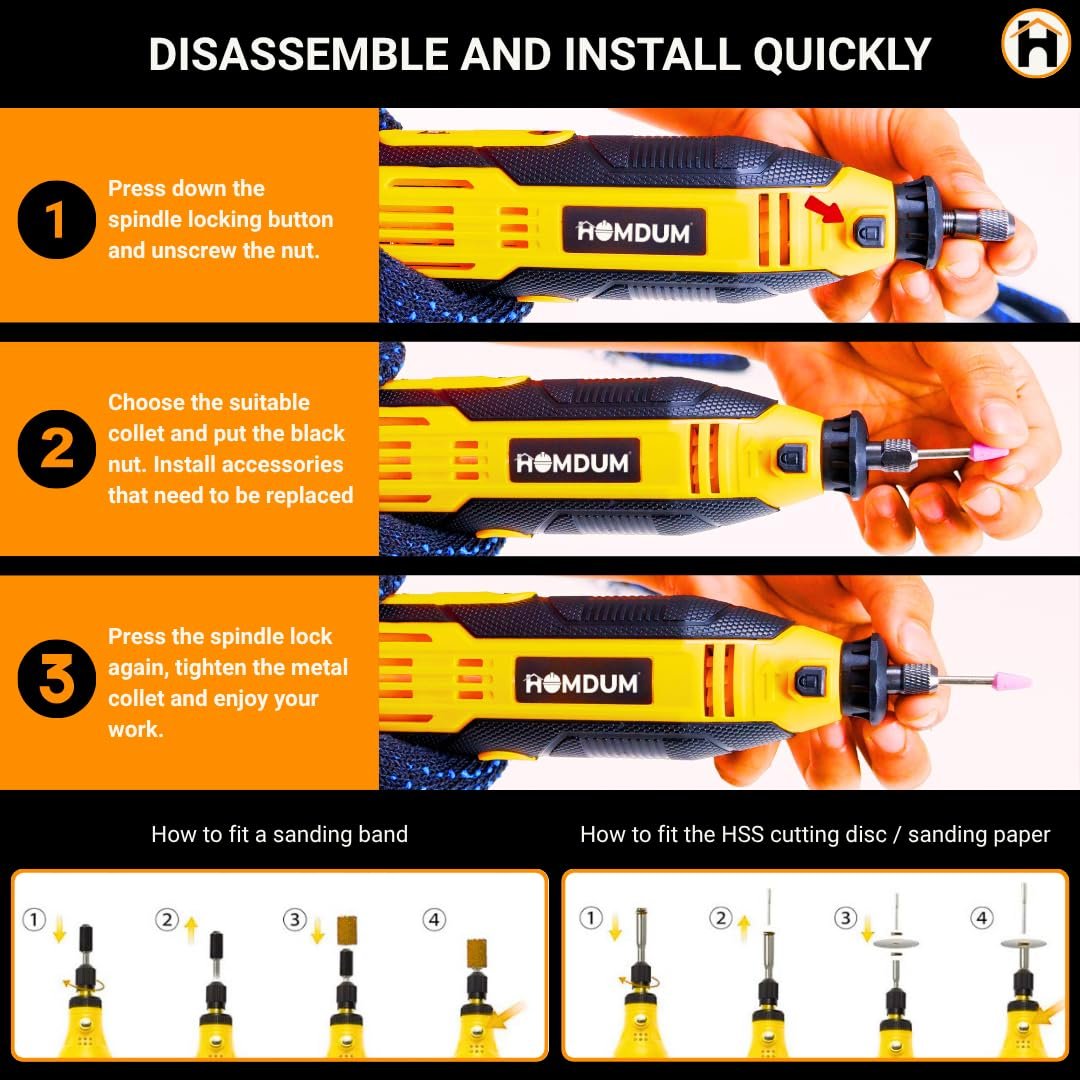 DISASSEMBLE AND INSTALL QUICKLY

1 Press down the spindle locking button and unscrew the nut.

HOMDUM

2 Choose the suitable collet and put the black nut. Install accessories that need to be replaced

HOMDUM

3 Press the spindle lock again, tighten the metal collet and enjoy your work.

HOMDUM

How to fit a sanding band

① ② ③ ④

How to fit the HSS cutting disc / sanding paper

① ② ③ ④