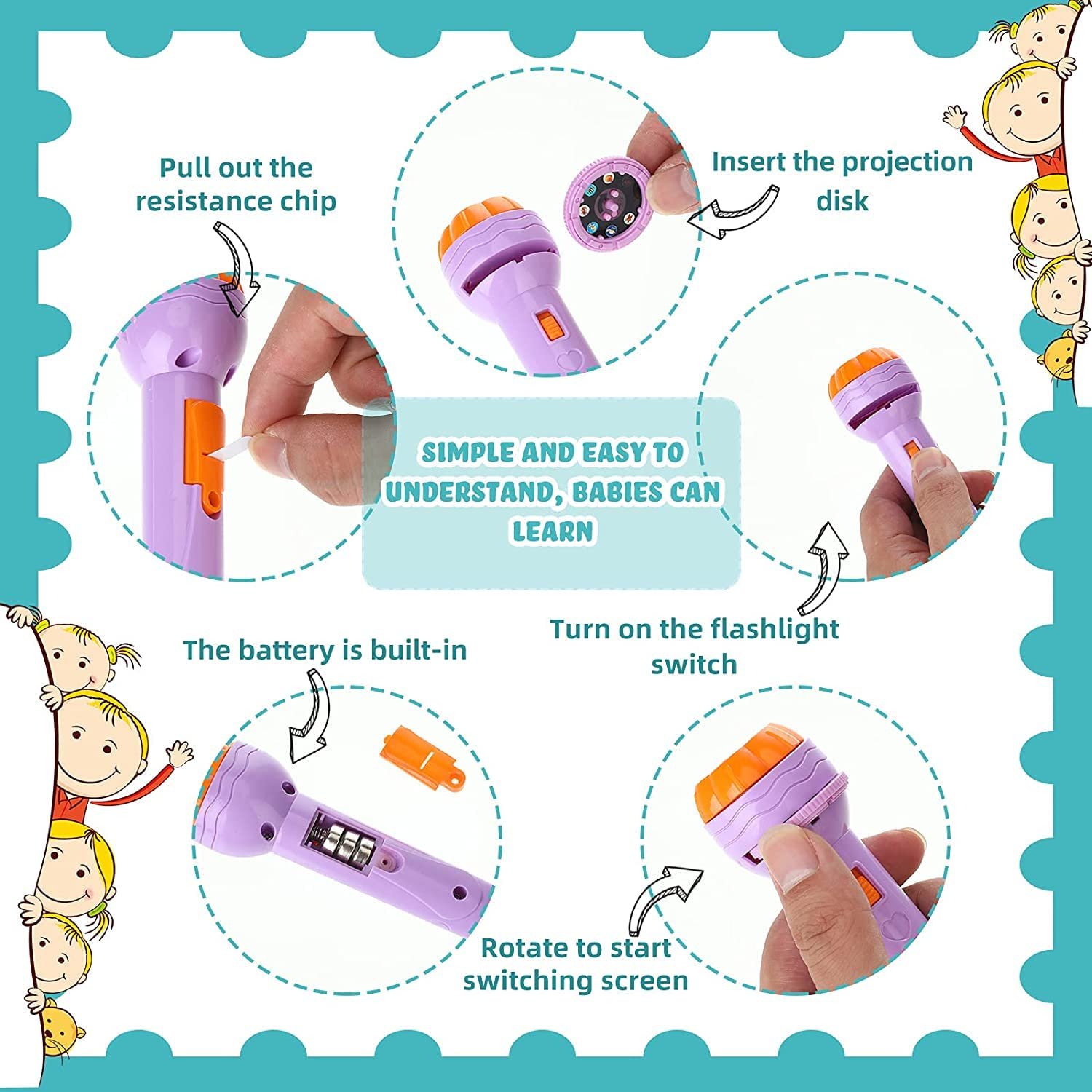 Pull out the resistance chip

Insert the projection disk

SIMPLE AND EASY TO UNDERSTAND, BABIES CAN LEARN

Turn on the flashlight switch

The battery is built-in

Rotate to start switching screen