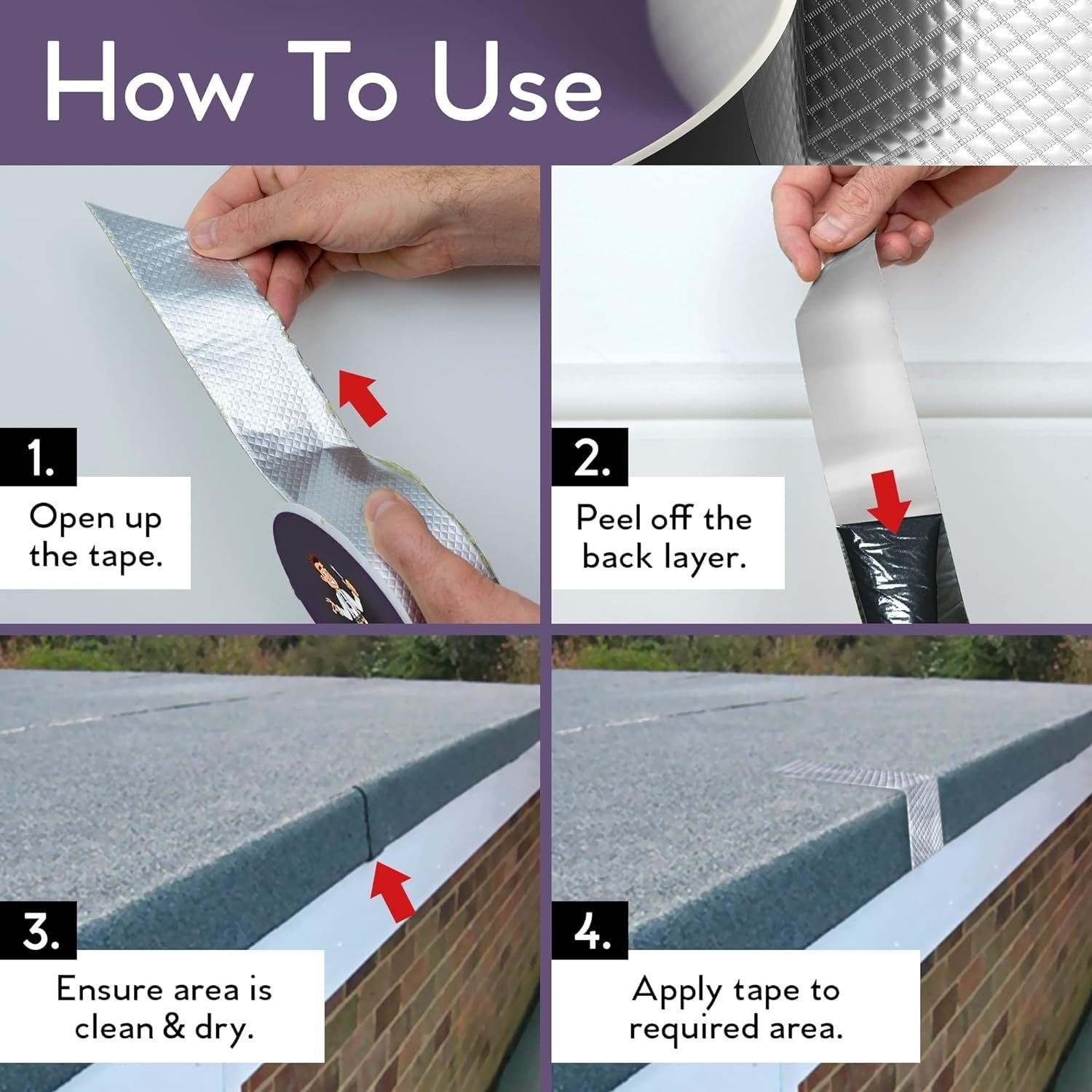 How To Use

1.
Open up the tape.

2.
Peel off the back layer.

3.
Ensure area is clean & dry.

4.
Apply tape to required area.