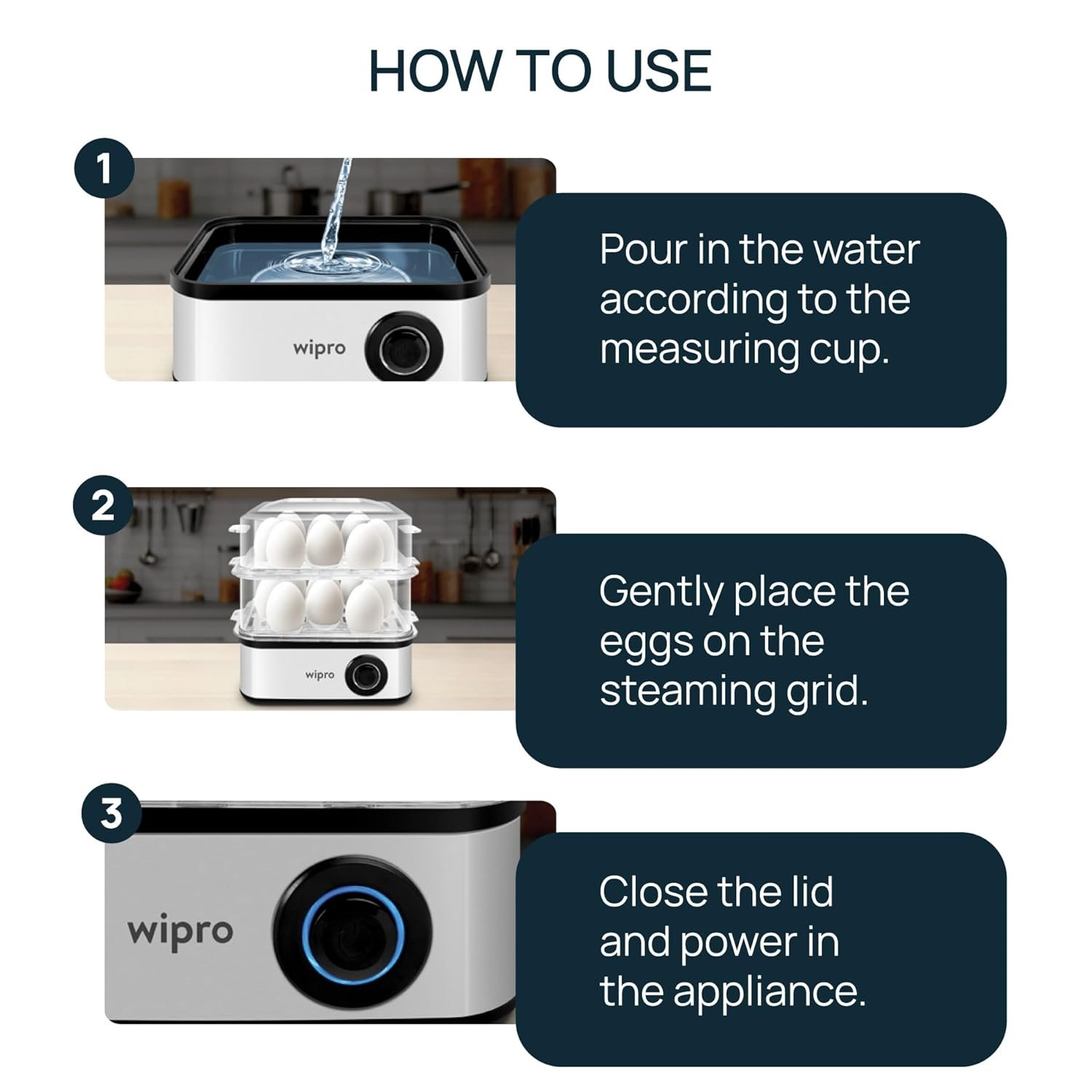 HOW TO USE

1

wipro

Pour in the water according to the measuring cup.

2

wipro

Gently place the eggs on the steaming grid.

3

wipro

Close the lid and power in the appliance.