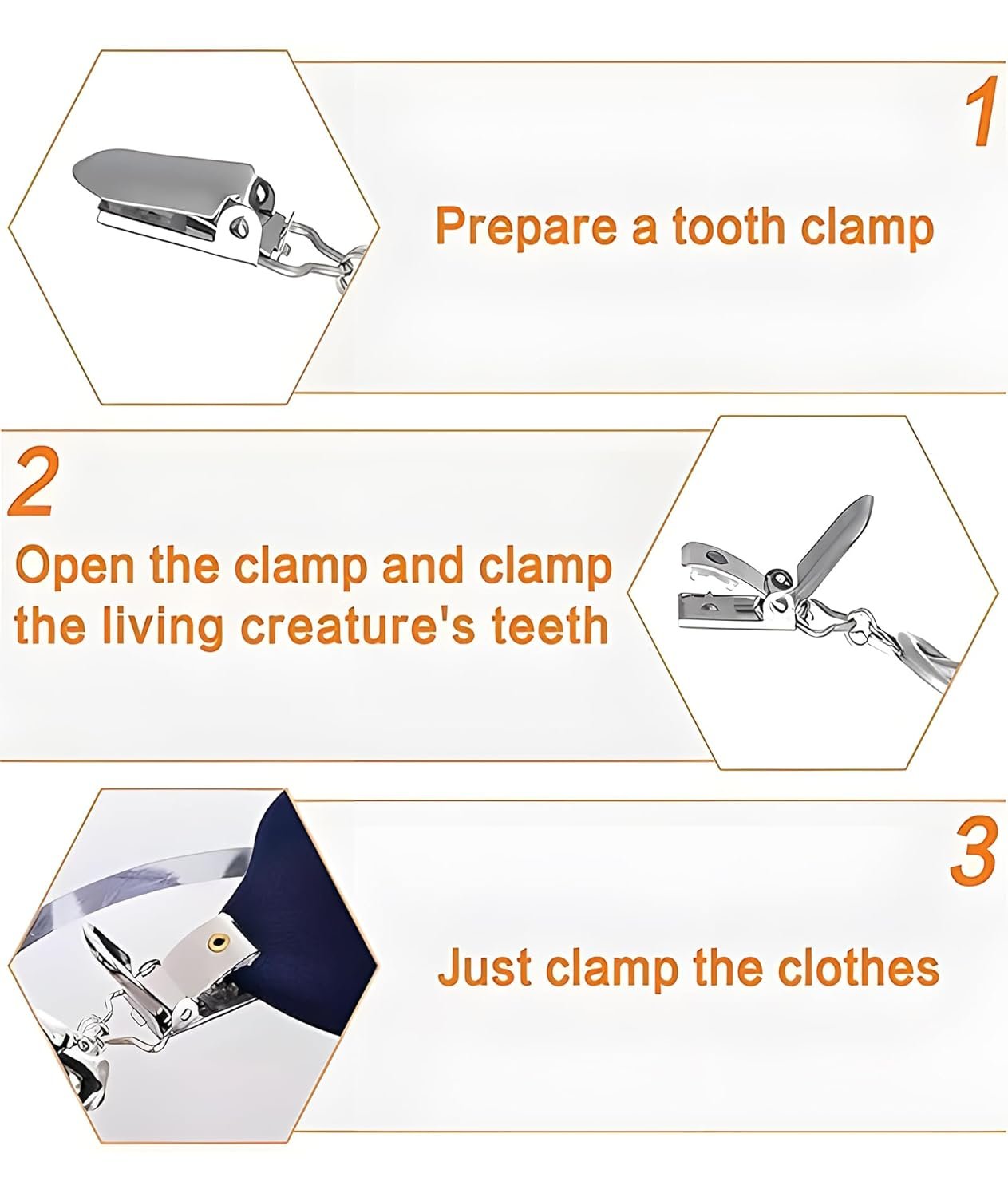 1

Prepare a tooth clamp

2

Open the clamp and clamp the living creature's teeth

3

Just clamp the clothes