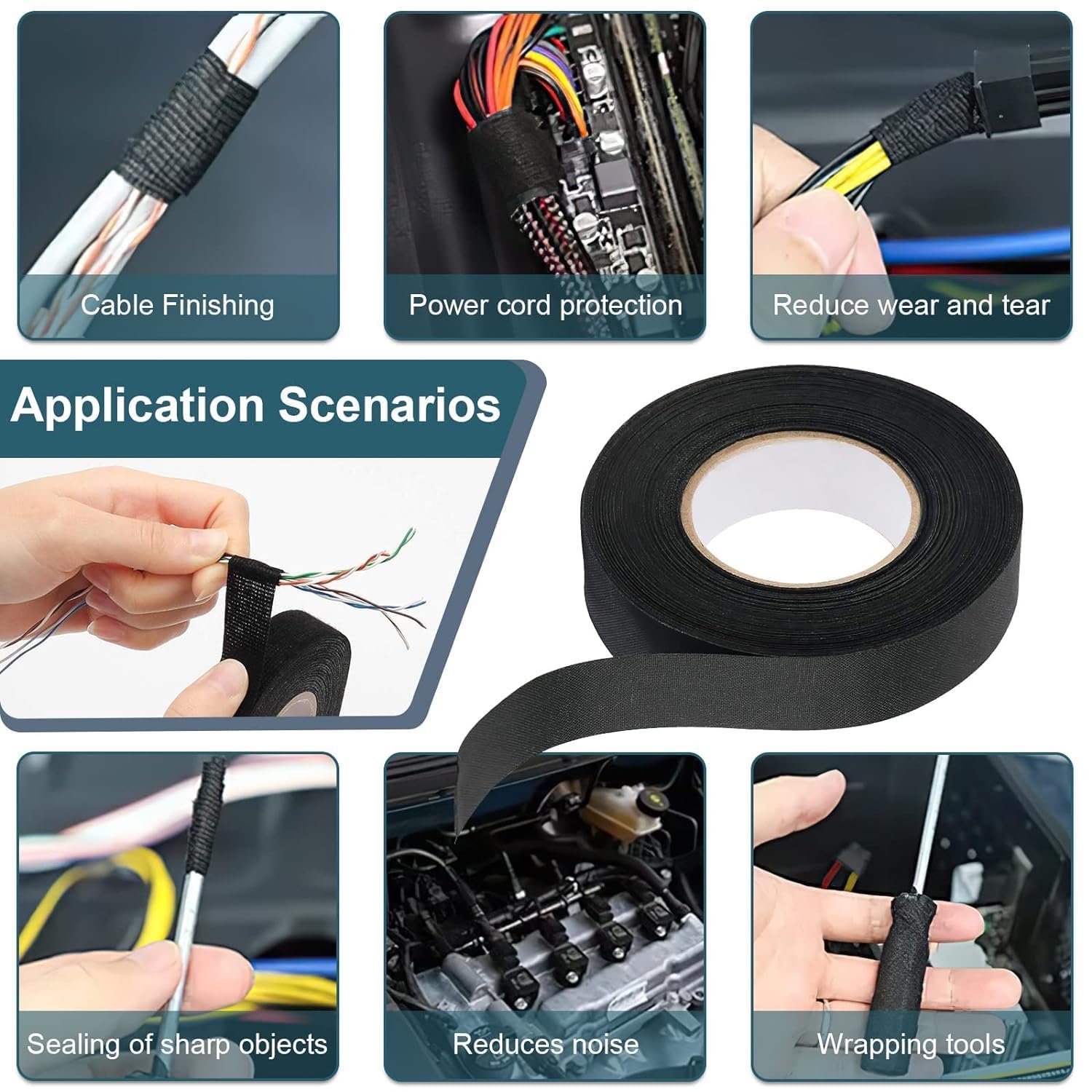 Cable Finishing

Power cord protection

Reduce wear and tear

Application Scenarios

Sealing of sharp objects

Reduces noise

Wrapping tools