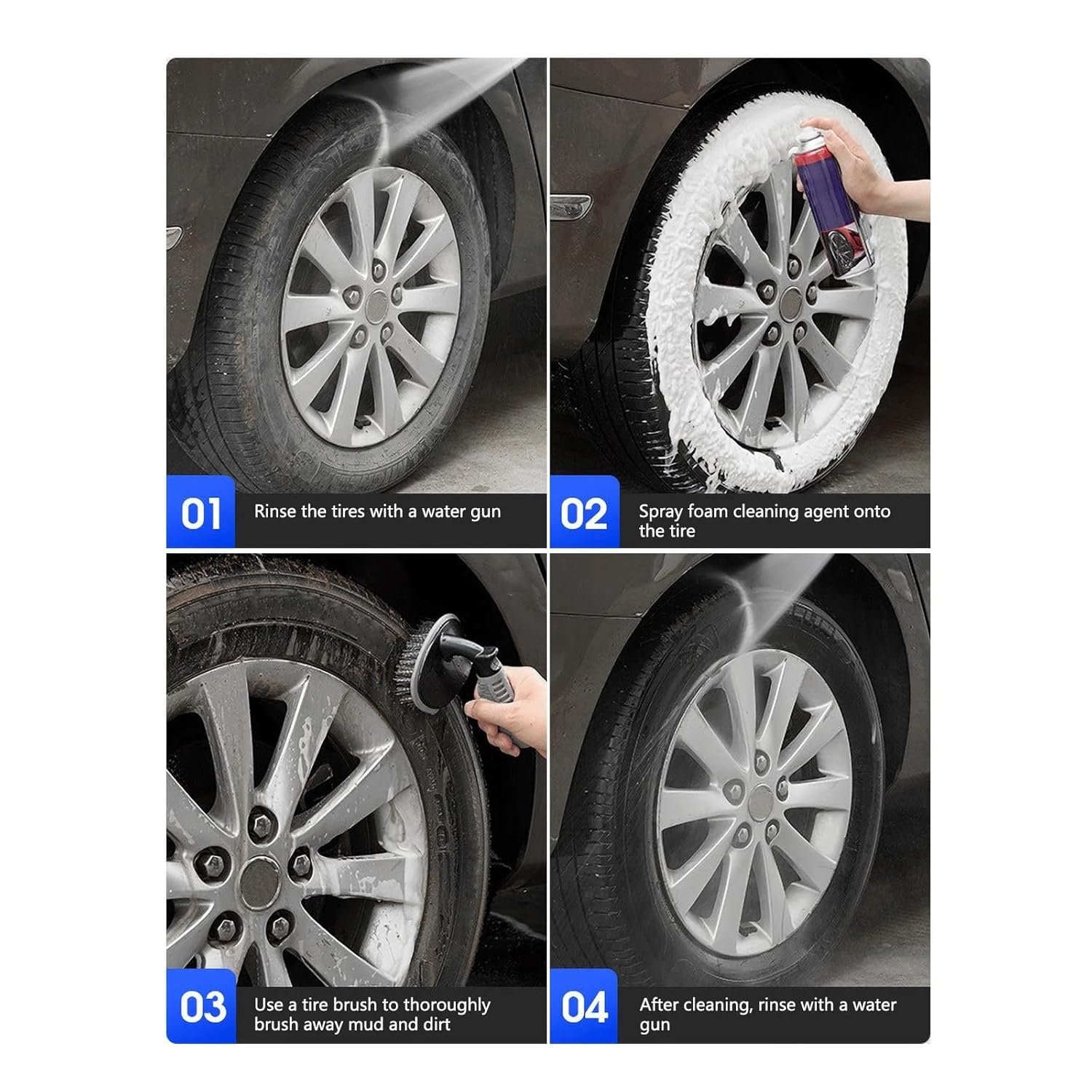 01
Rinse the tires with a water gun

02
Spray foam cleaning agent onto the tire

03
Use a tire brush to thoroughly brush away mud and dirt

04
After cleaning, rinse with a water gun