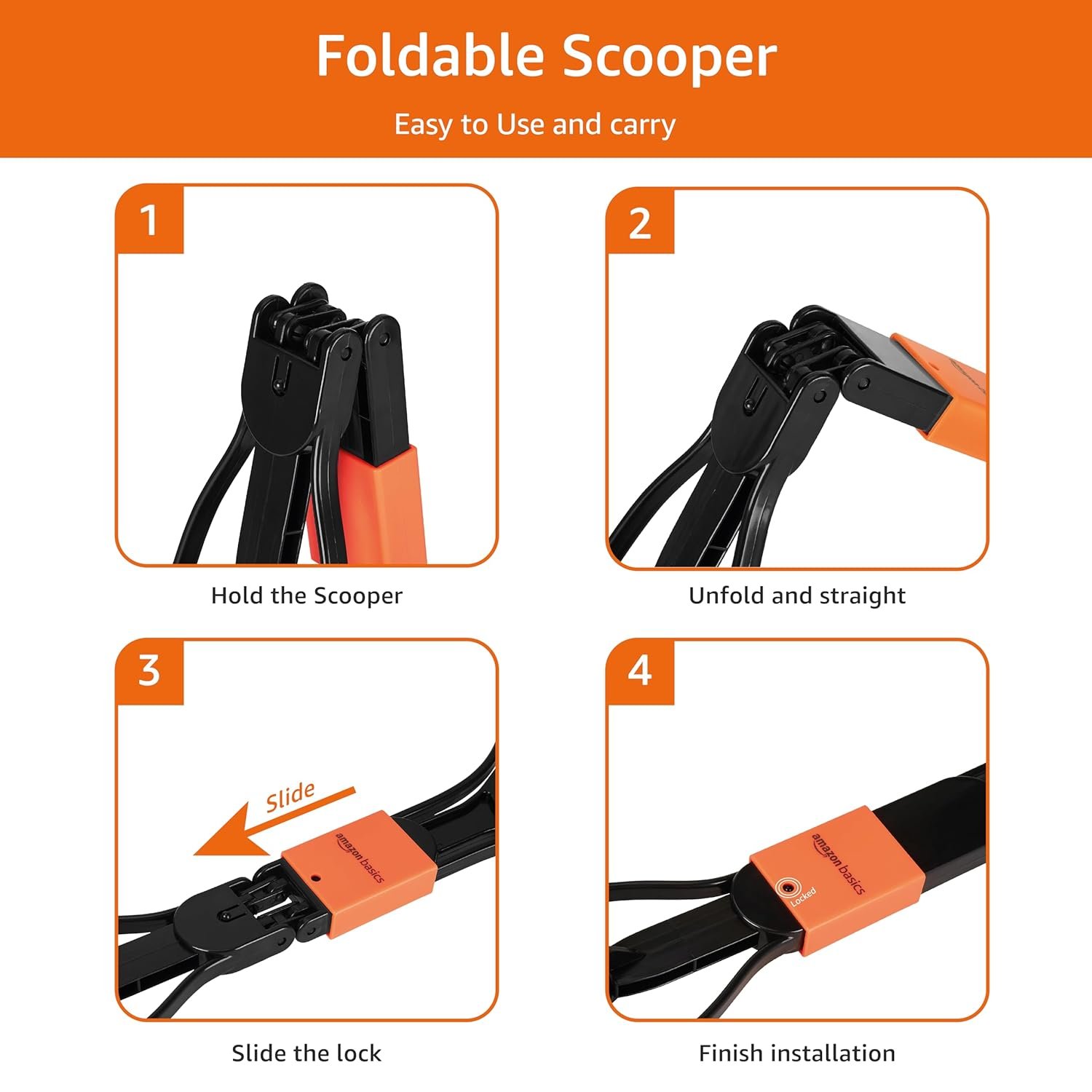 Foldable Scooper

Easy to Use and carry

1

Hold the Scooper

2

Unfold and straight

3

Slide

amazon basics

Slide the lock

4

amazon basics

Locked

Finish installation