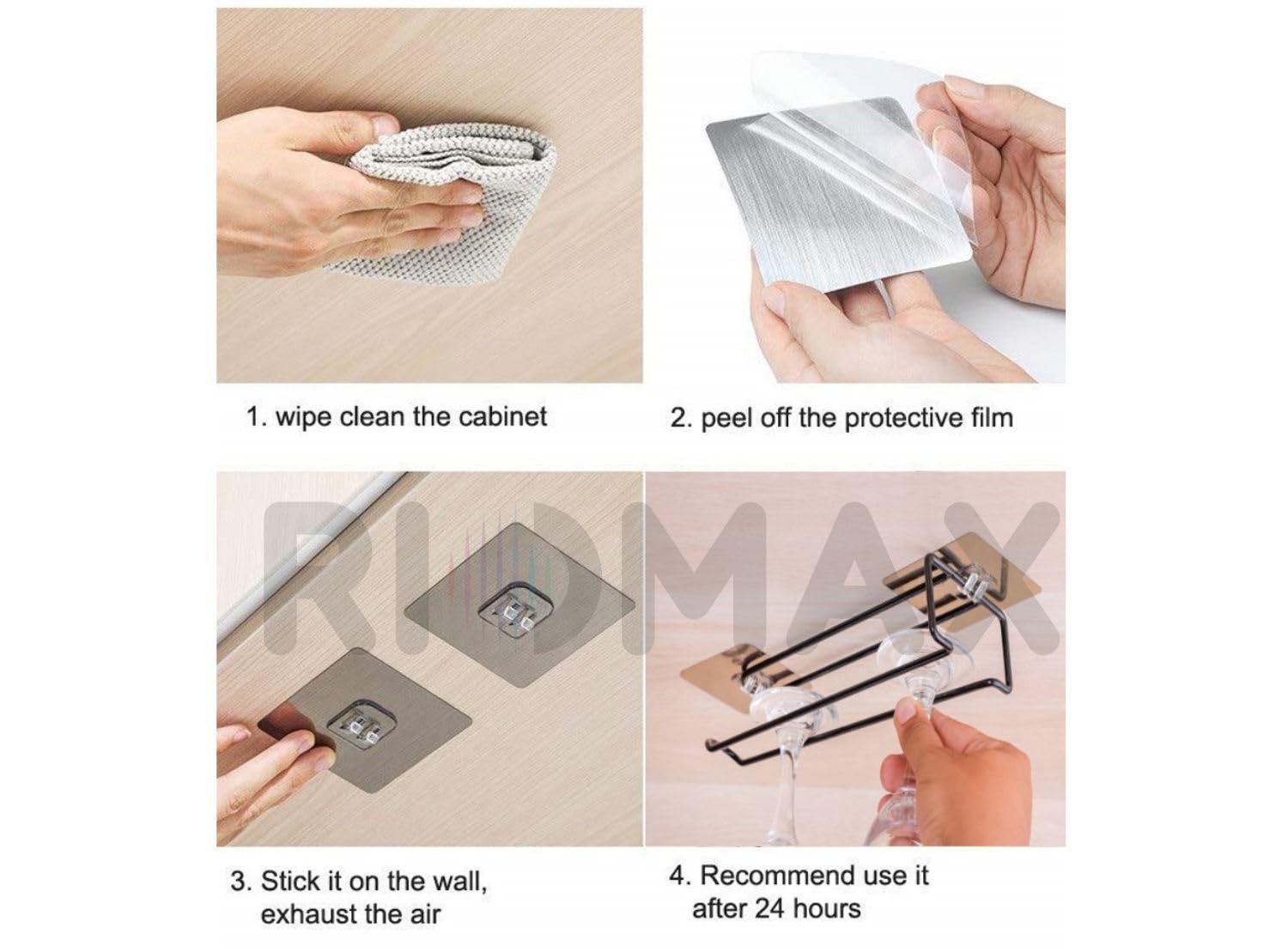 1. wipe clean the cabinet

2. peel off the protective film

RIDMAX

3. Stick it on the wall, exhaust the air

4. Recommend use it after 24 hours