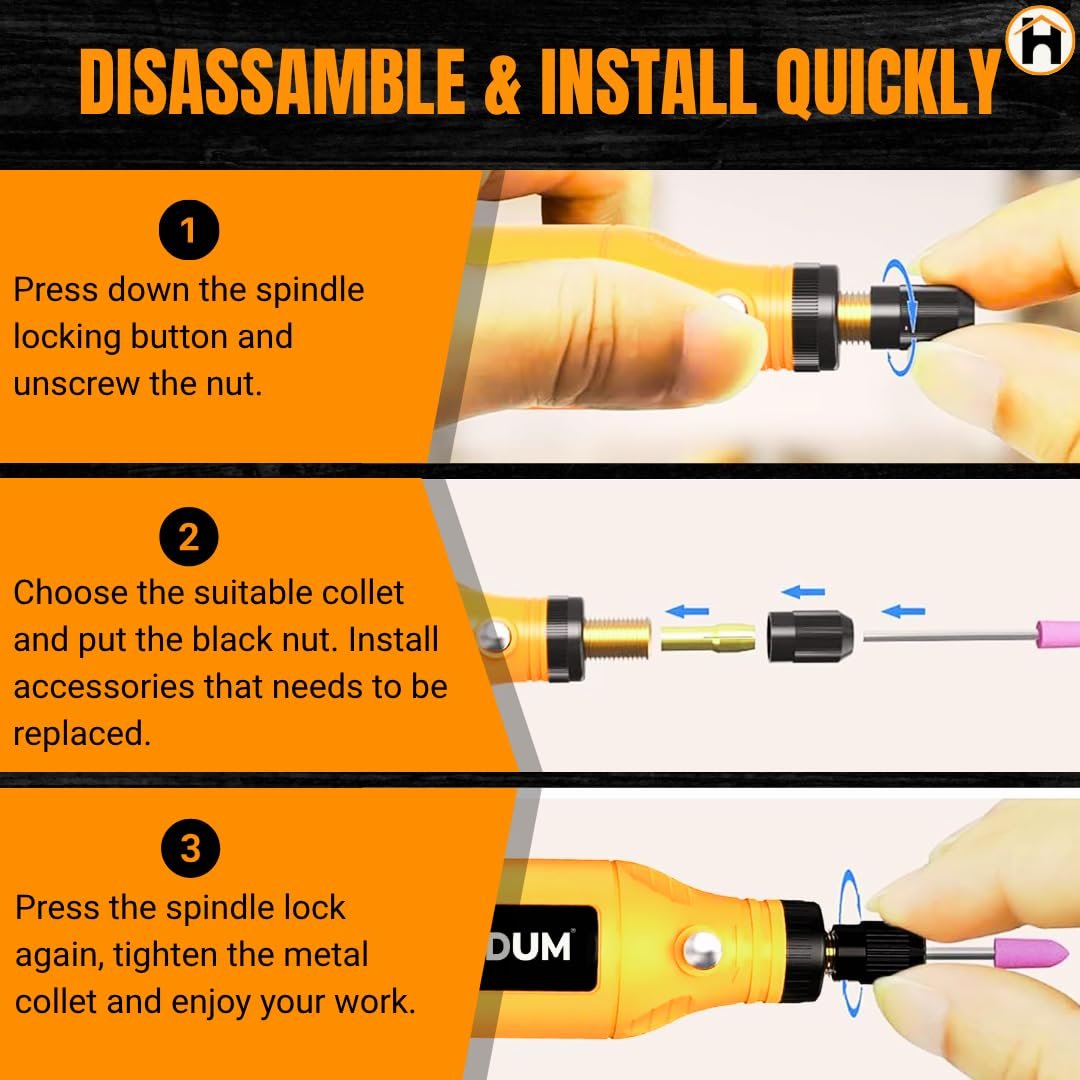 DISASSAMBLE & INSTALL QUICKLY

1
Press down the spindle locking button and unscrew the nut.

2
Choose the suitable collet and put the black nut. Install accessories that needs to be replaced.

3
Press the spindle lock again, tighten the metal collet and enjoy your work.

DUM