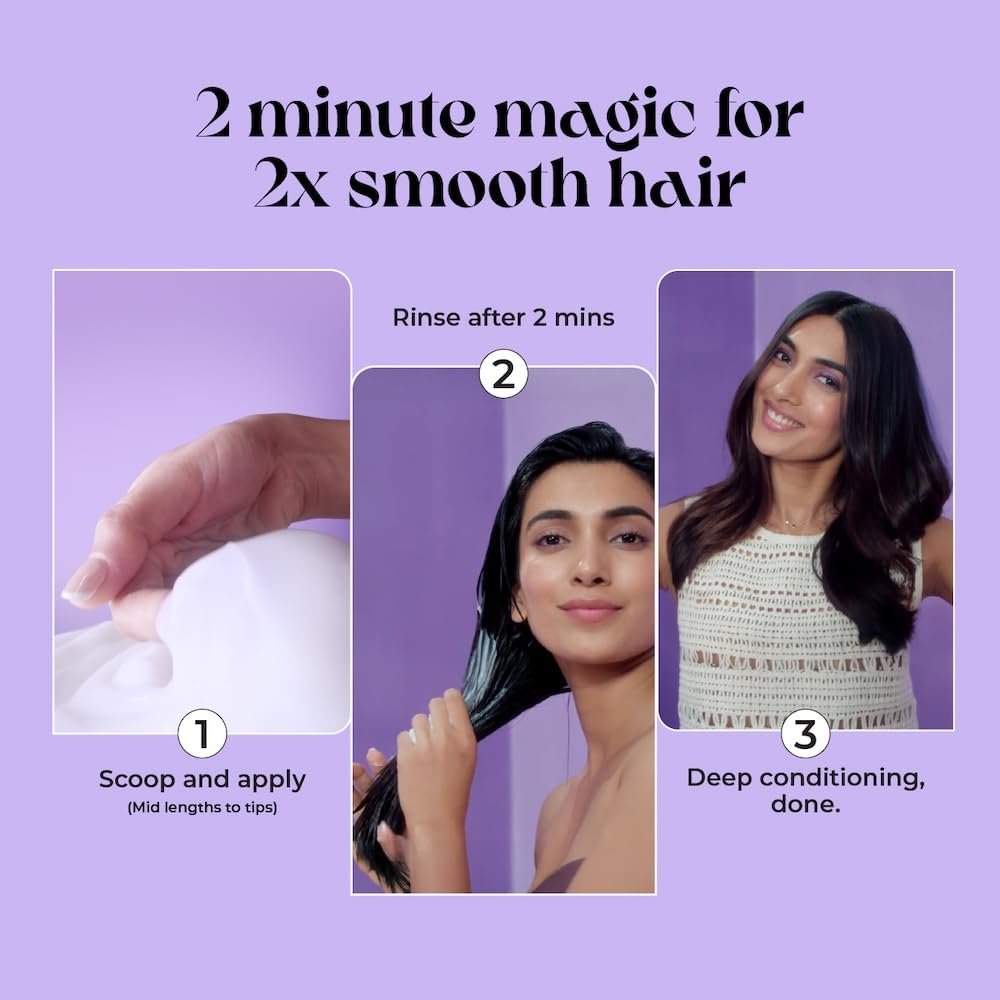 2 minute magic for 2x smooth hair

1
Scoop and apply
(Mid lengths to tips)

Rinse after 2 mins
2

3
Deep conditioning, done.