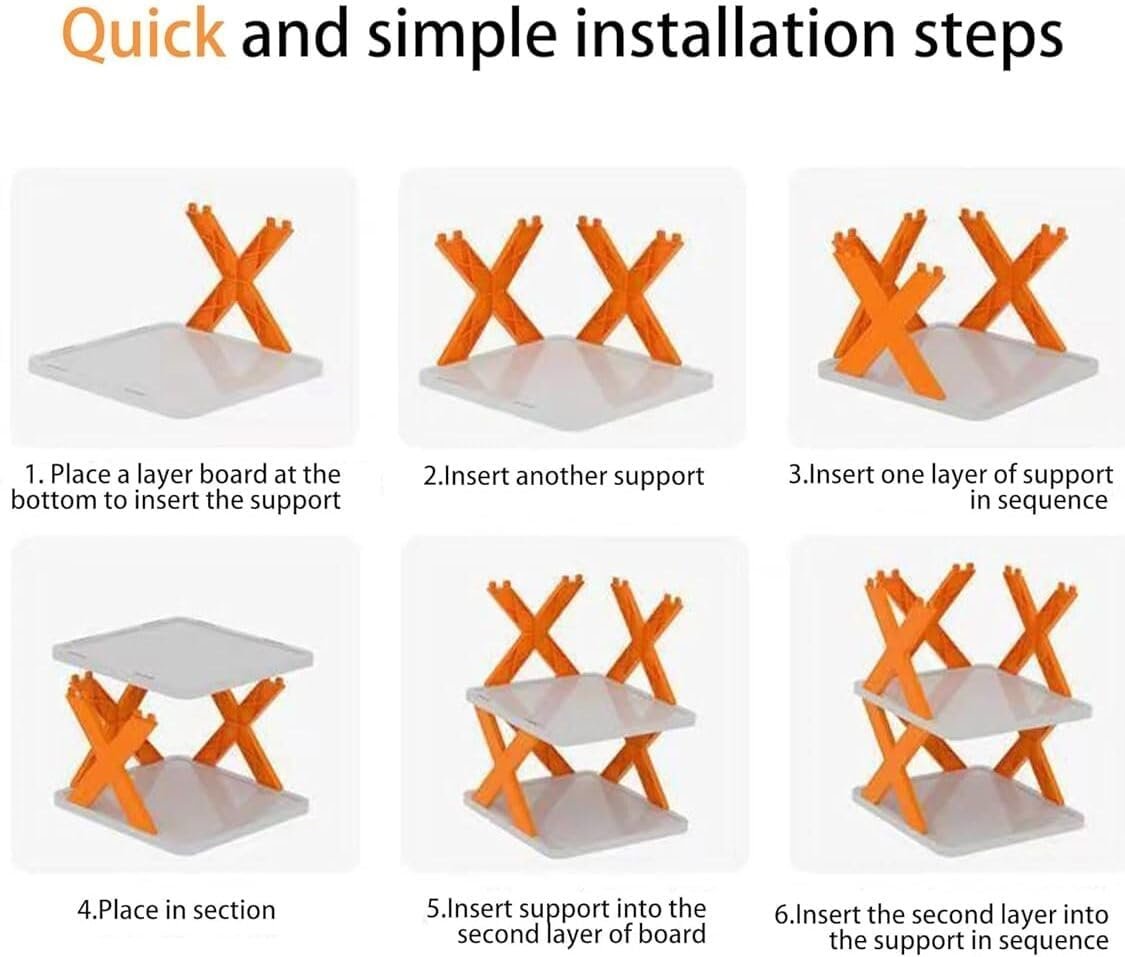 Quick and simple installation steps

1. Place a layer board at the bottom to insert the support

2.Insert another support

3.Insert one layer of support in sequence

4.Place in section

5.Insert support into the second layer of board

6.Insert the second layer into the support in sequence