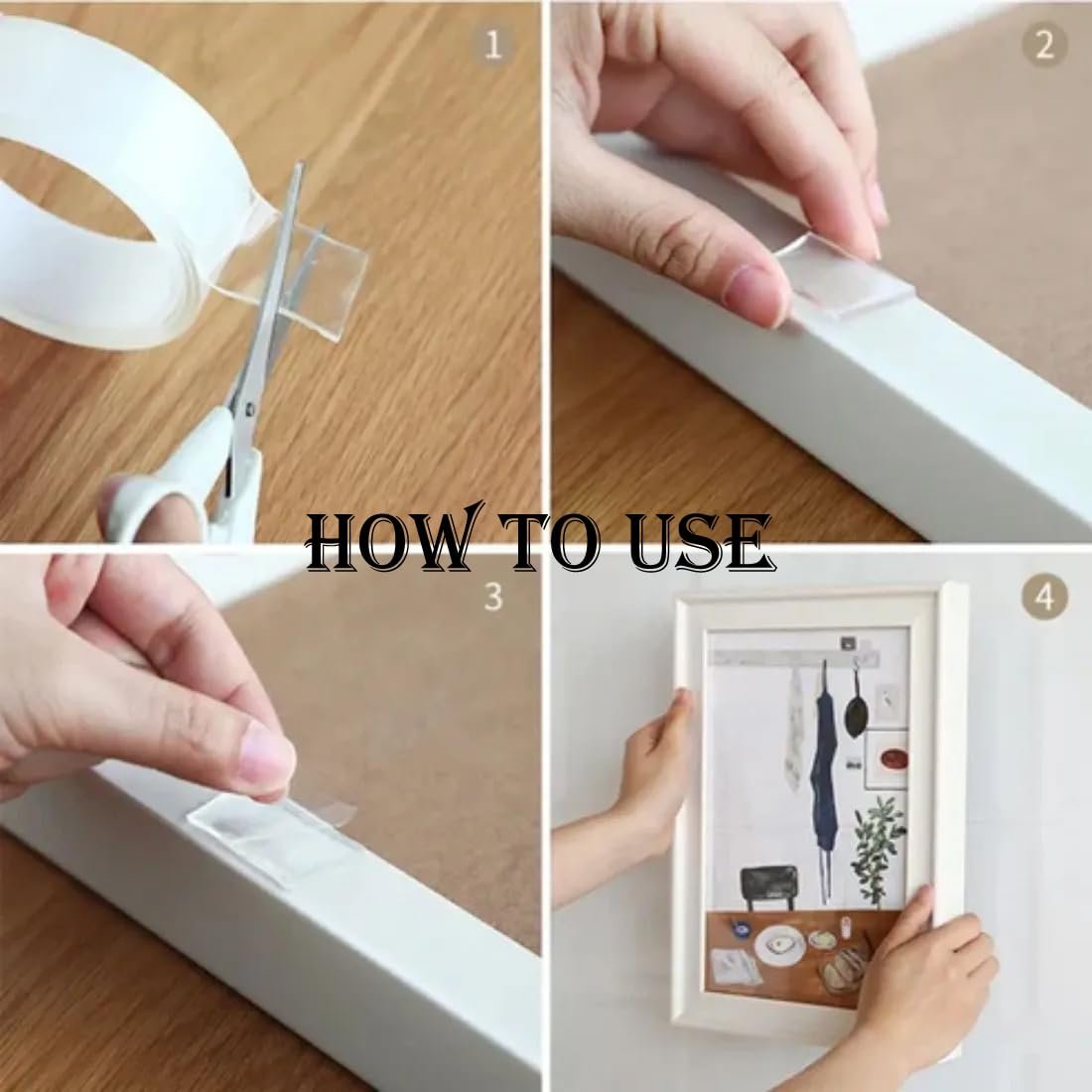 1

2

HOW TO USE

3

4