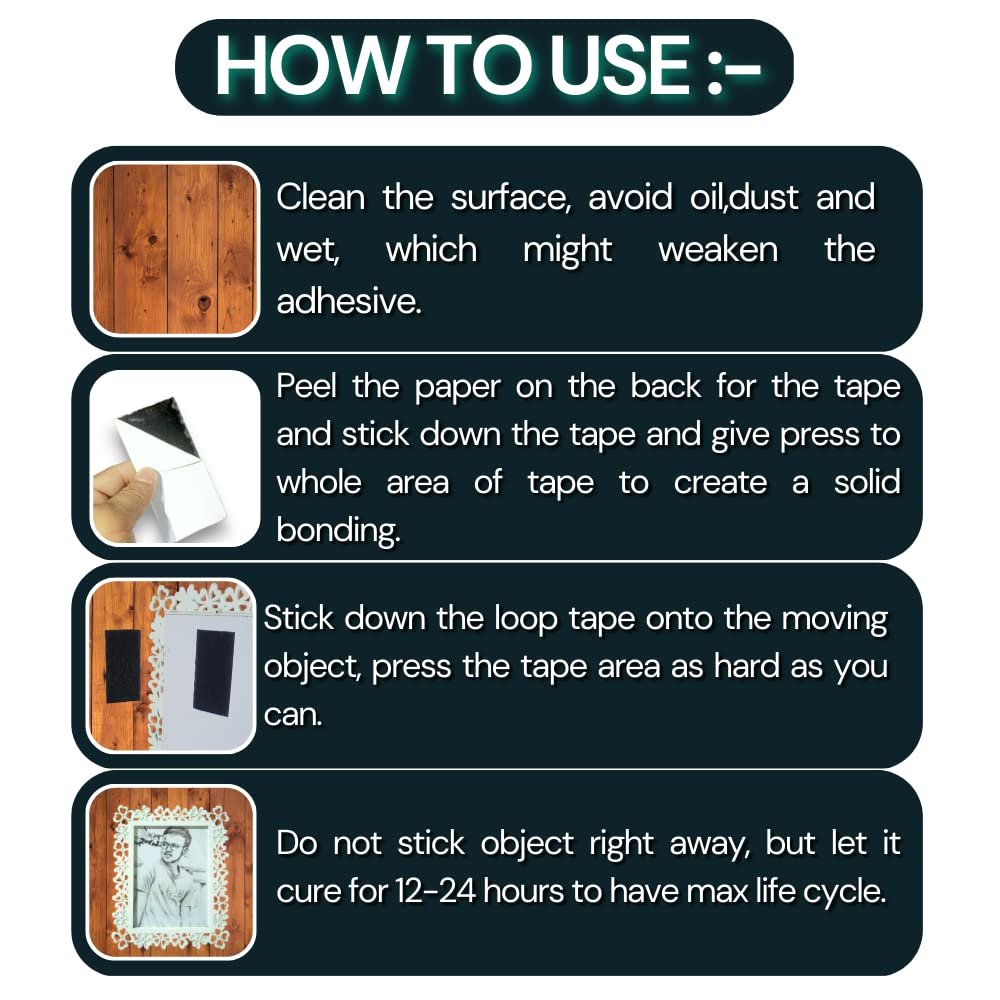 HOW TO USE :-

Clean the surface, avoid oil,dust and wet, which might weaken the adhesive.

Peel the paper on the back for the tape and stick down the tape and give press to whole area of tape to create a solid bonding.

Stick down the loop tape onto the moving object, press the tape area as hard as you can.

Do not stick object right away, but let it cure for 12-24 hours to have max life cycle.