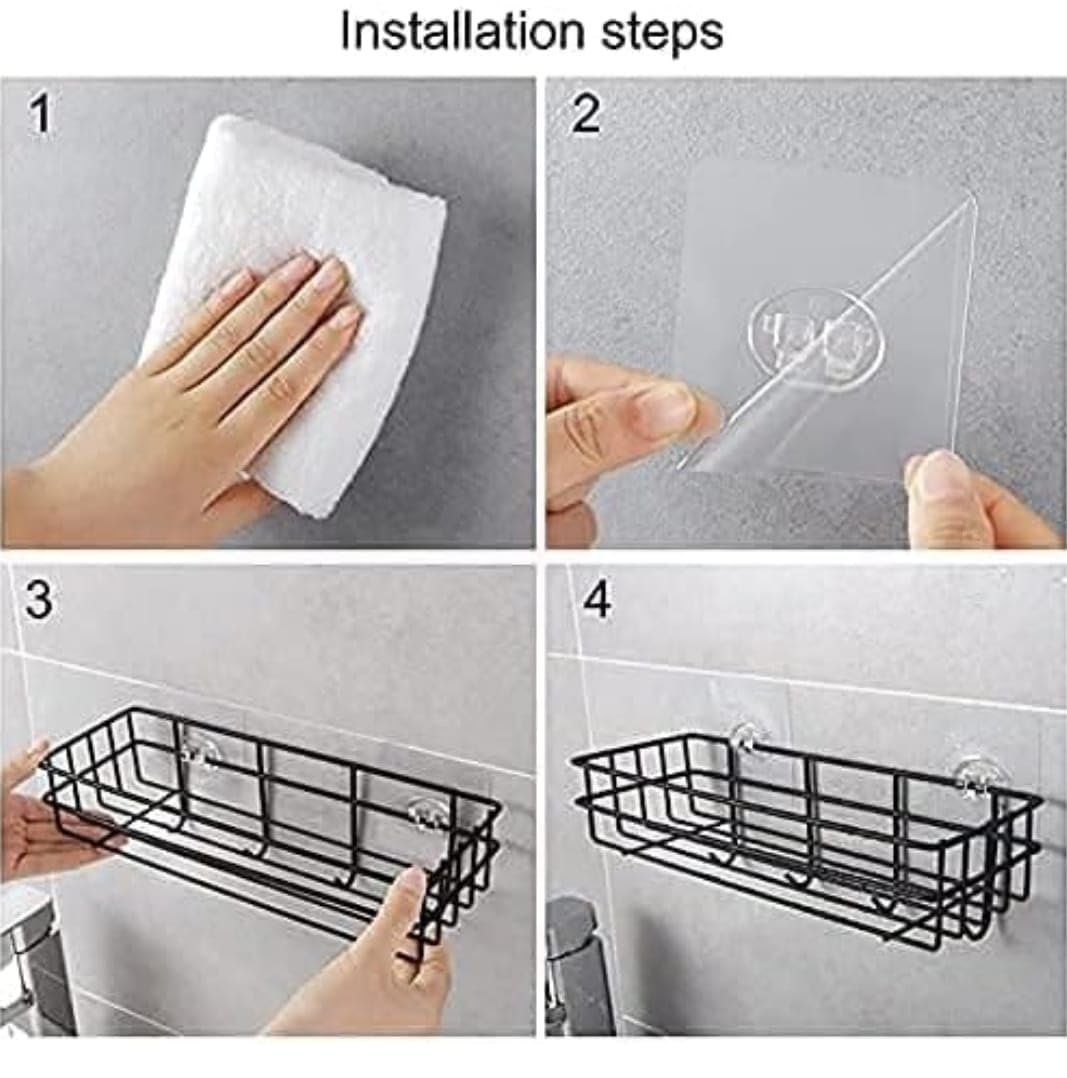 Installation steps

1

2

3

4