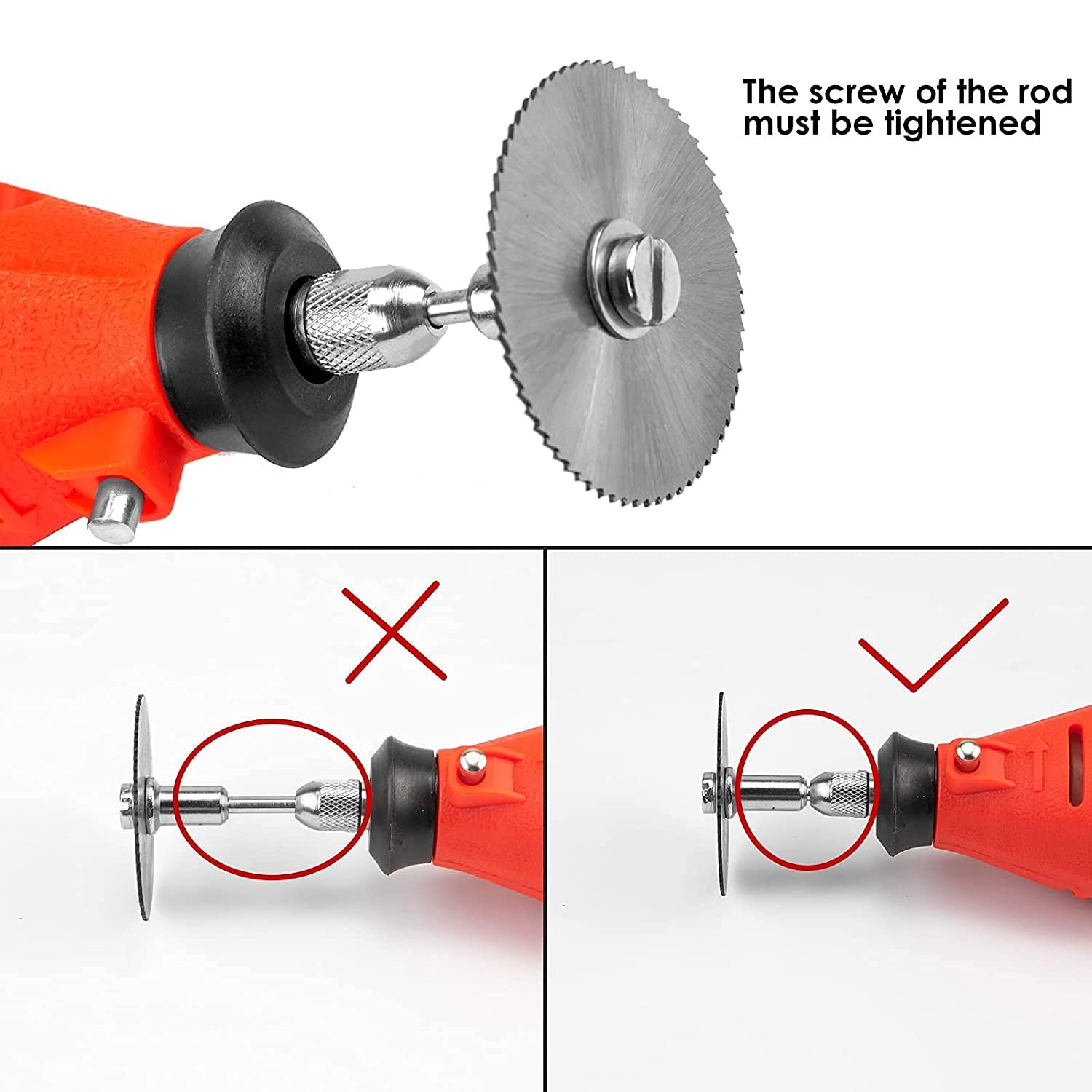 The screw of the rod must be tightened