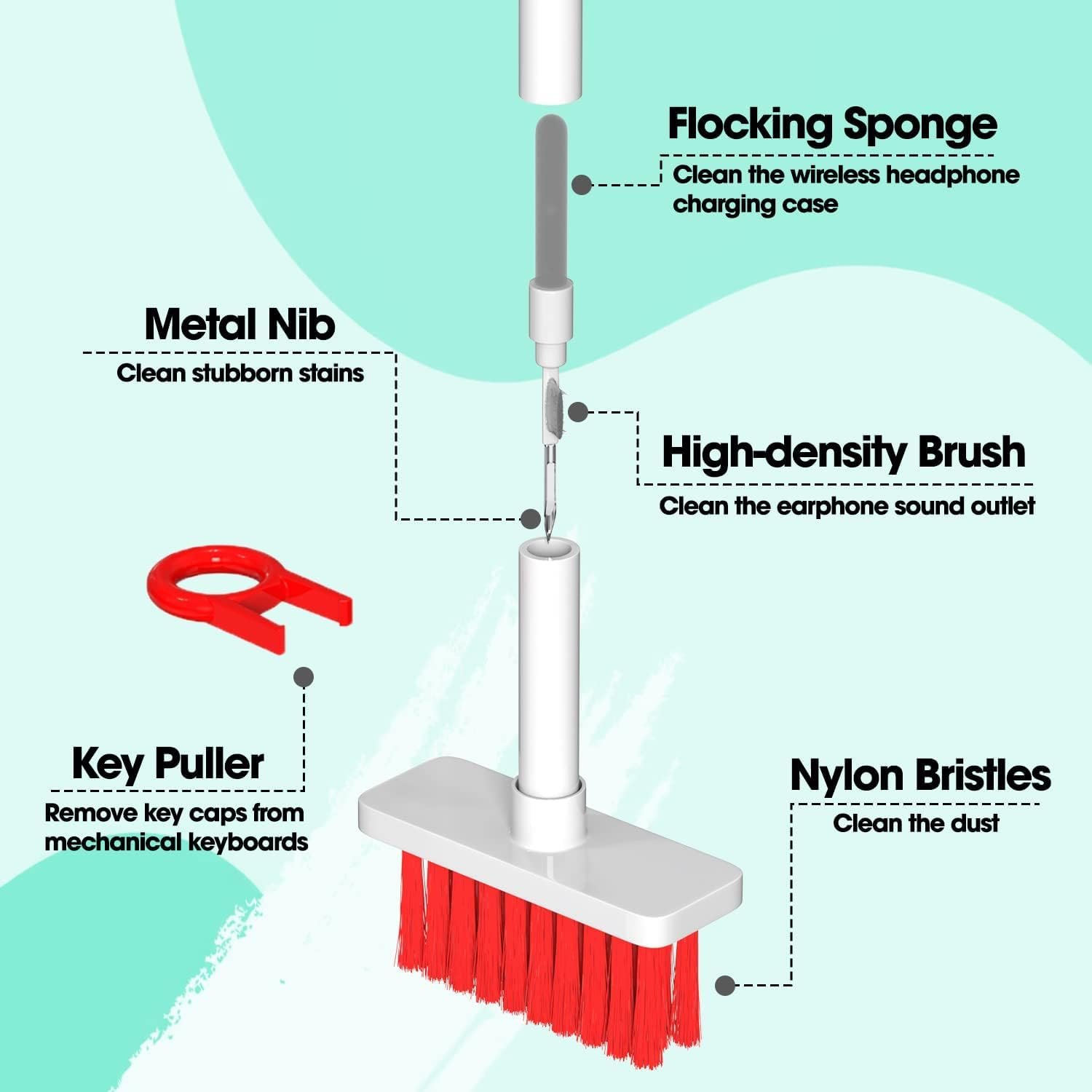 Flocking Sponge
Clean the wireless headphone charging case

Metal Nib
Clean stubborn stains

High-density Brush
Clean the earphone sound outlet

Key Puller
Remove key caps from mechanical keyboards

Nylon Bristles
Clean the dust