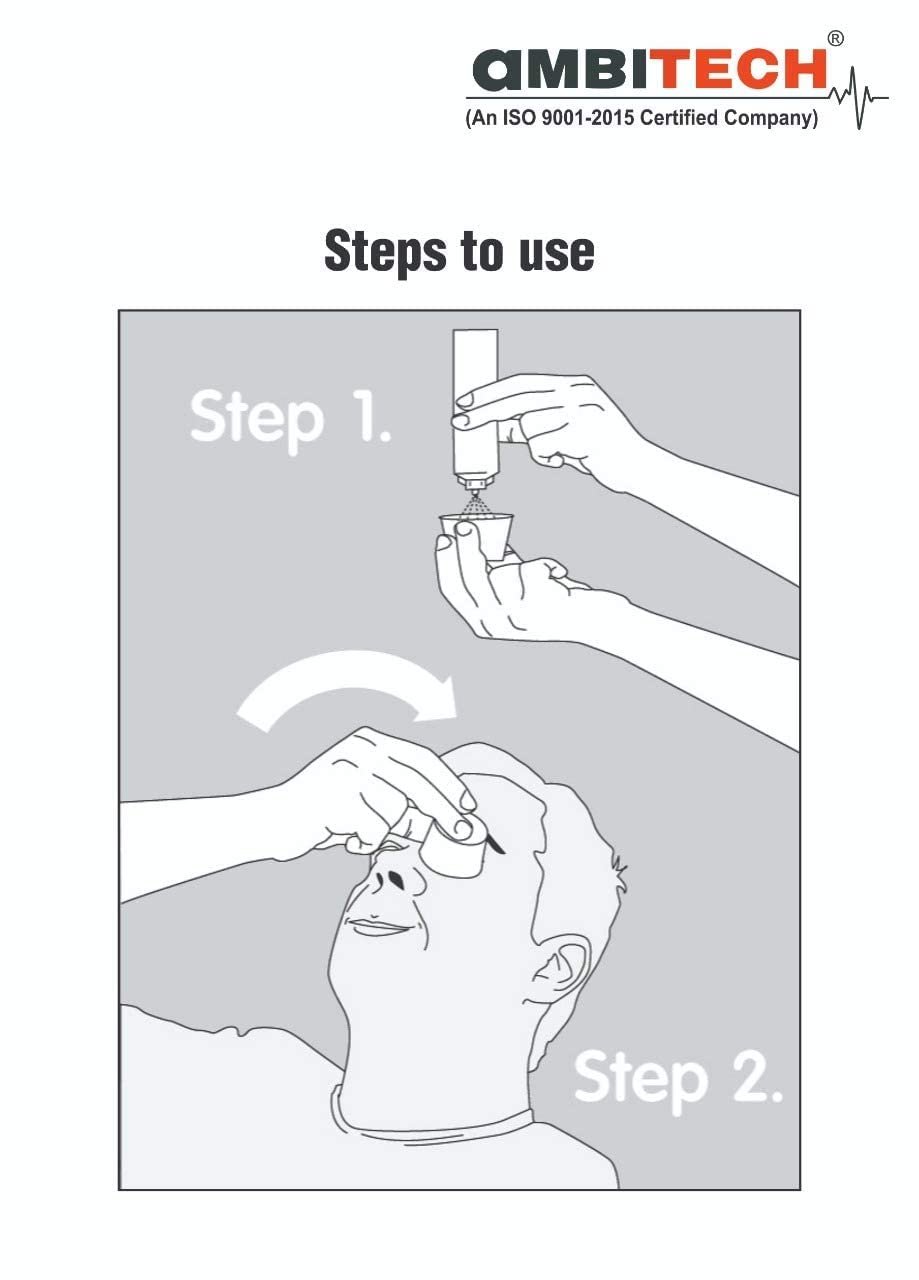 aMBITECH®
(An ISO 9001-2015 Certified Company)

Steps to use

Step 1.

Step 2.