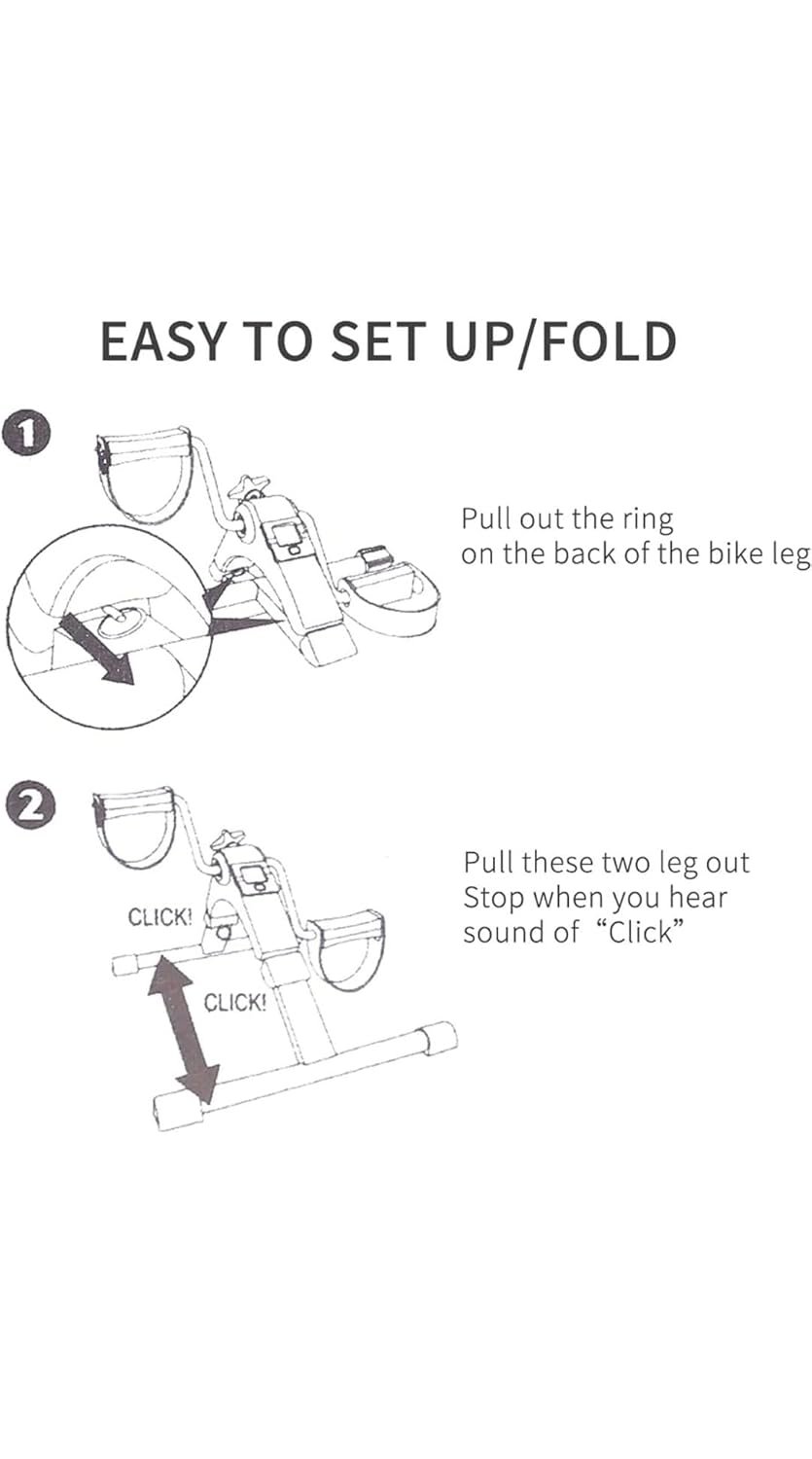 EASY TO SET UP/FOLD

1

Pull out the ring
on the back of the bike leg

2

CLICK!

CLICK!

Pull these two leg out
Stop when you hear
sound of “Click”